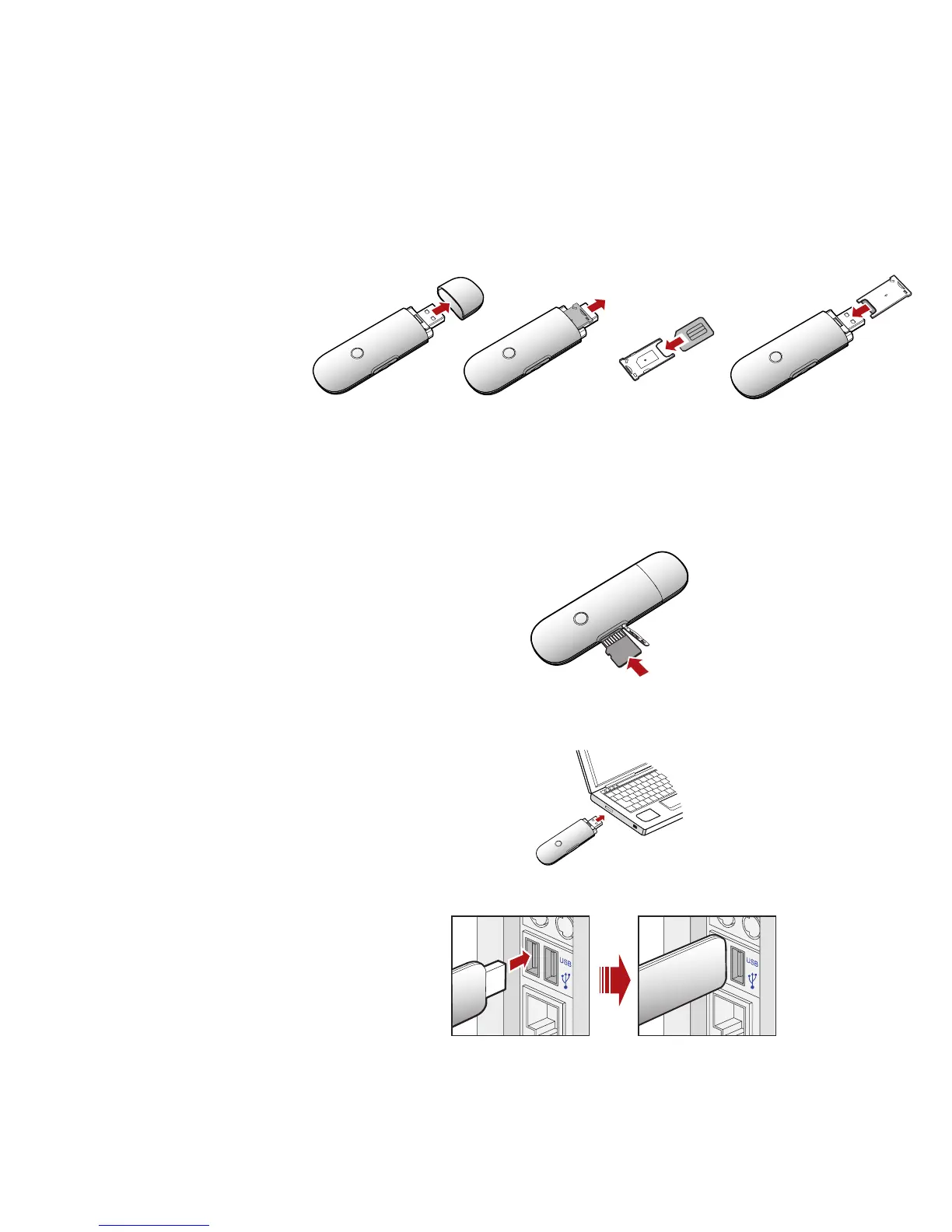 USB

USB