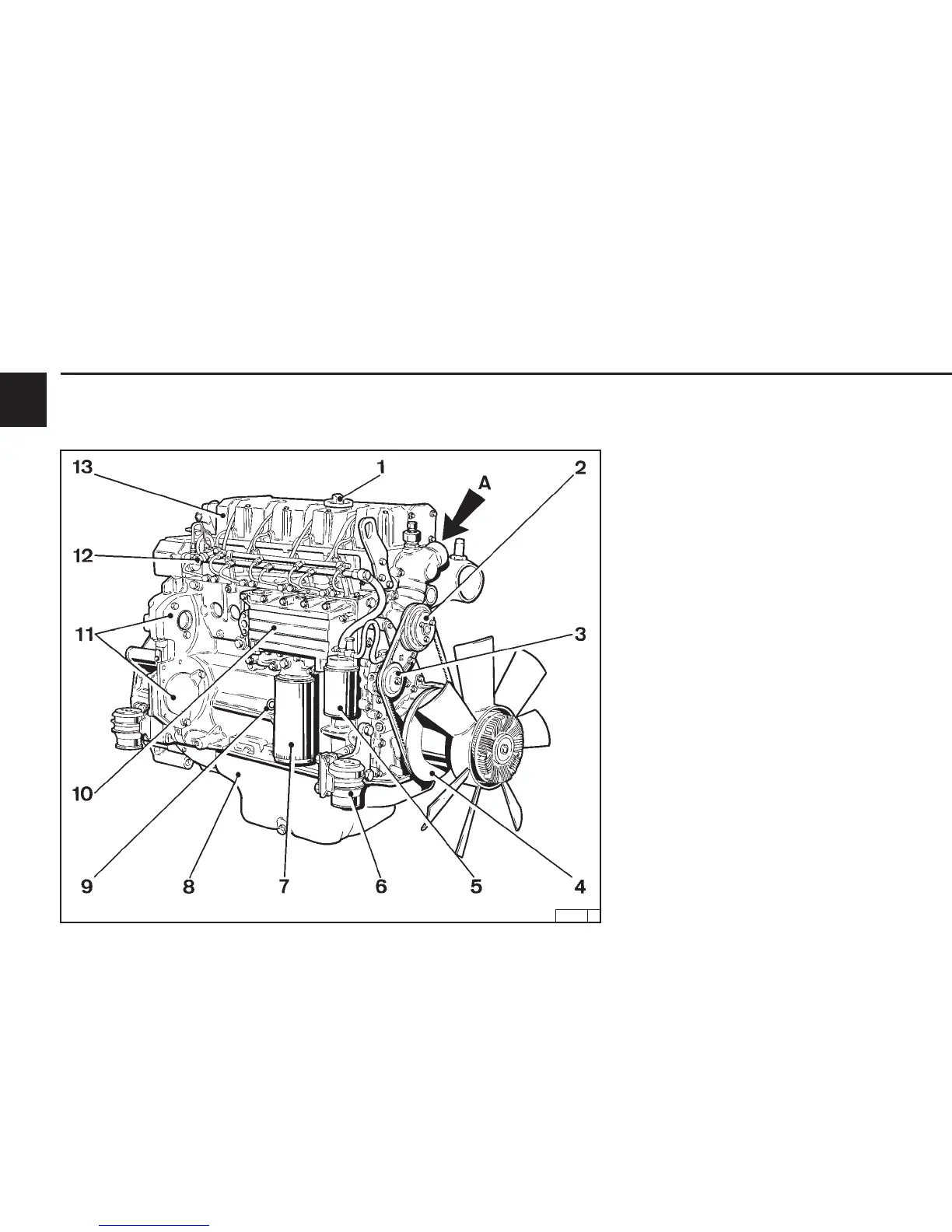 13
1
A
2
12
11
3
10
9
8
7
6
5
4