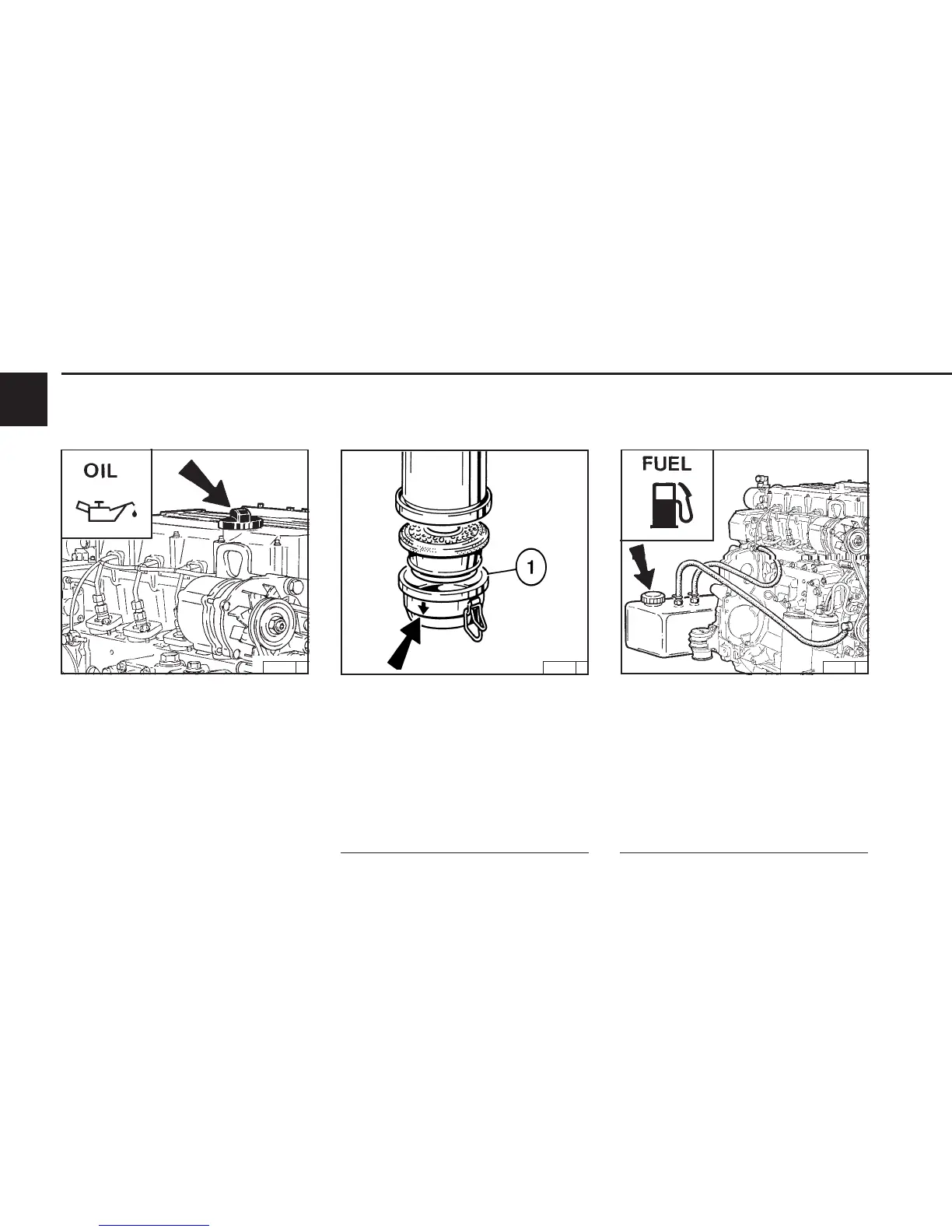 OIL

1

FUEL