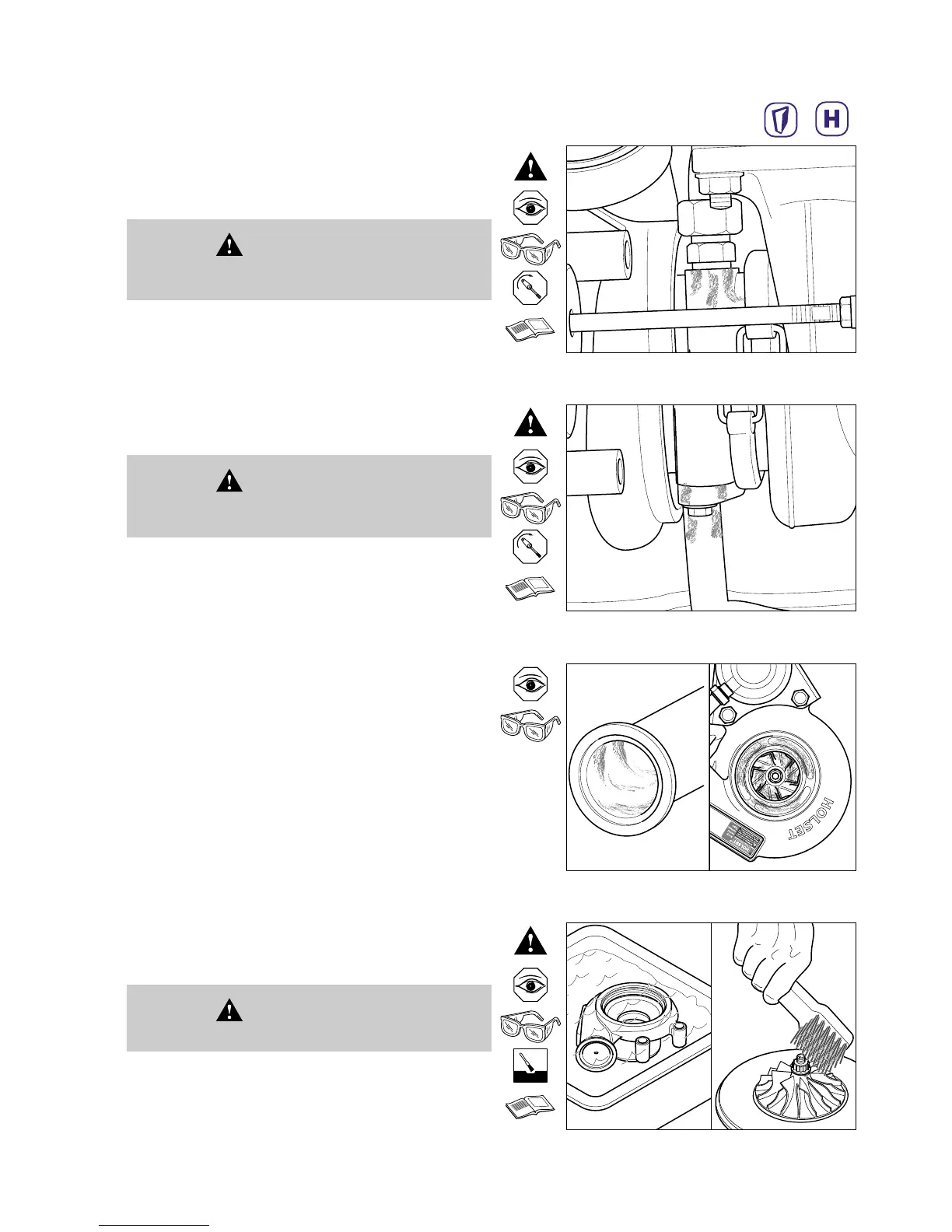 H

HOLSET