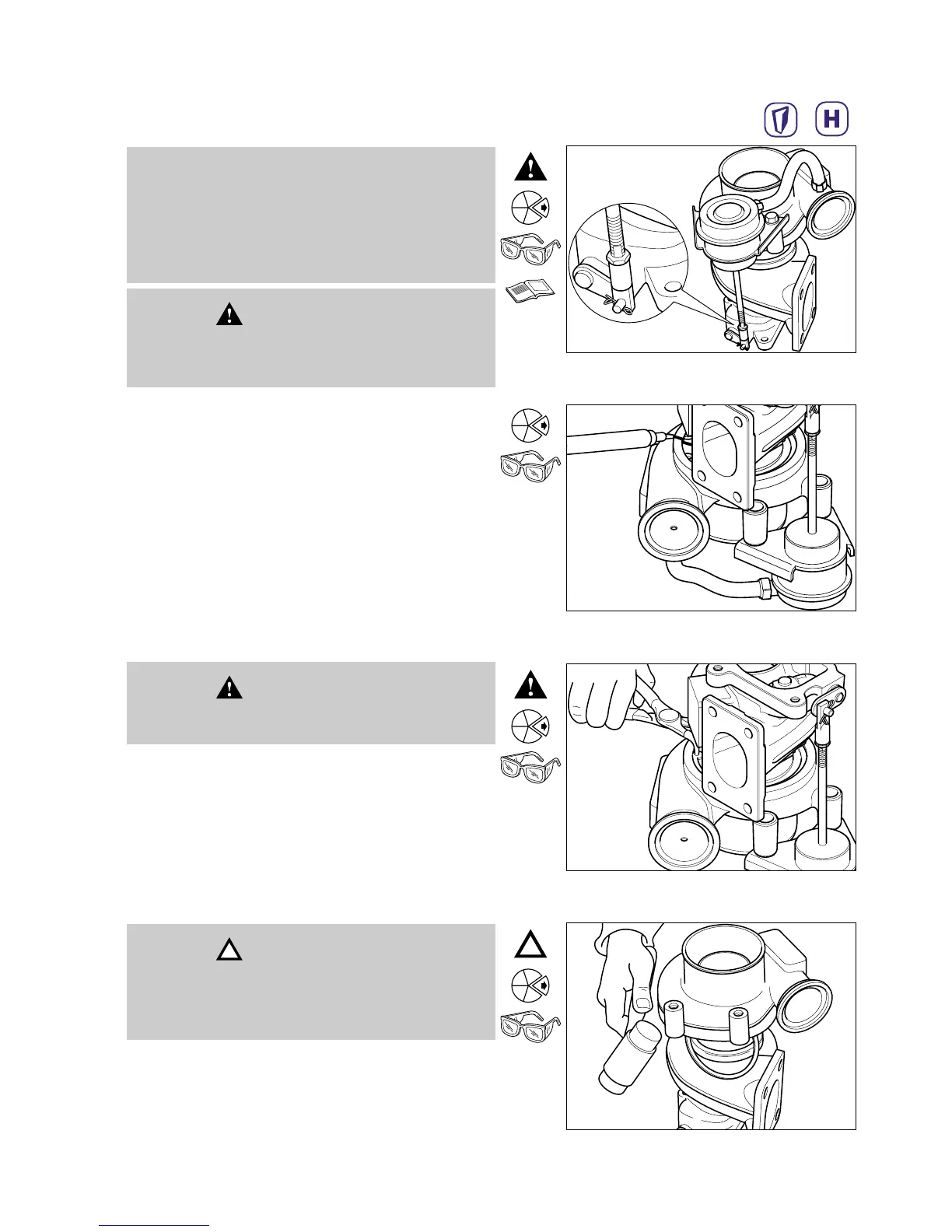 H