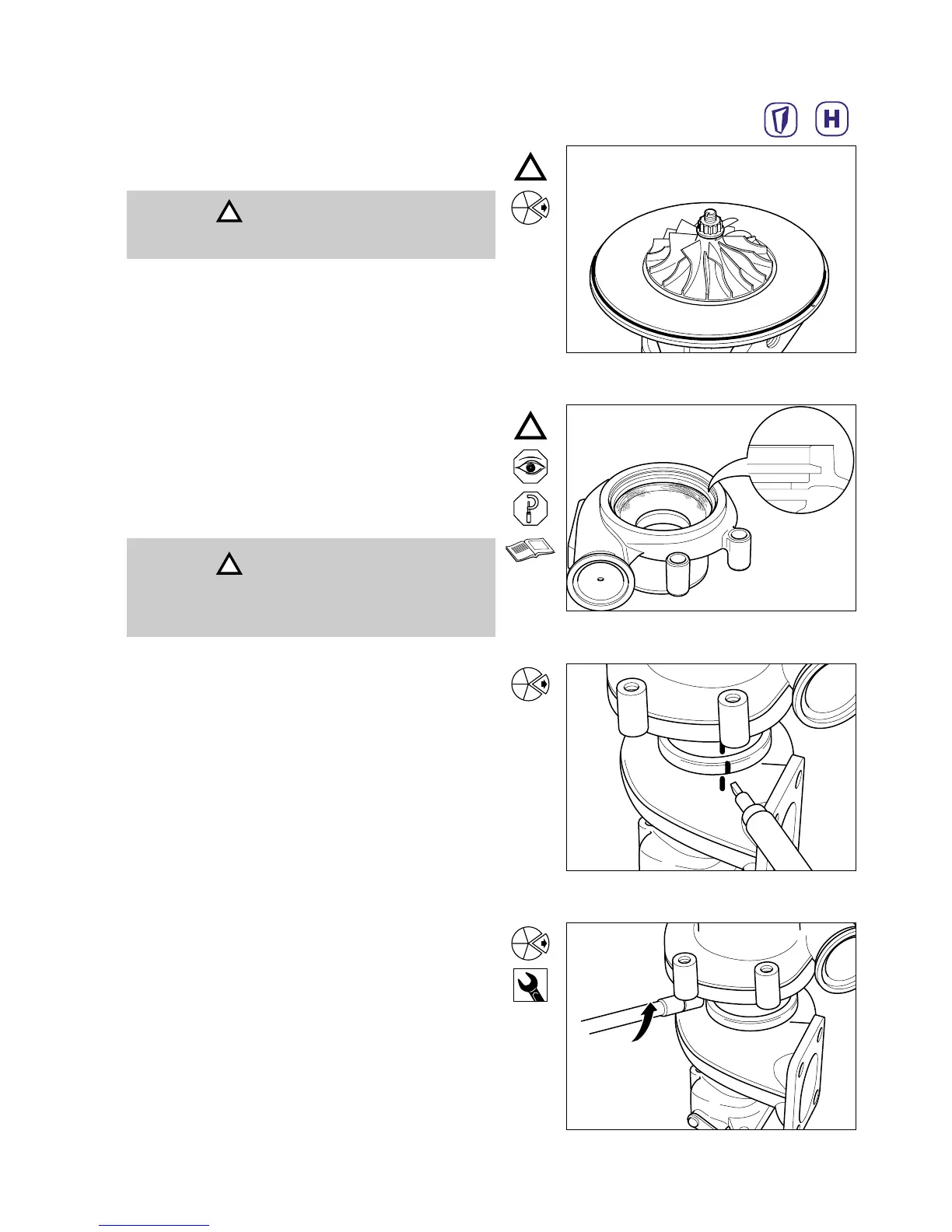 H