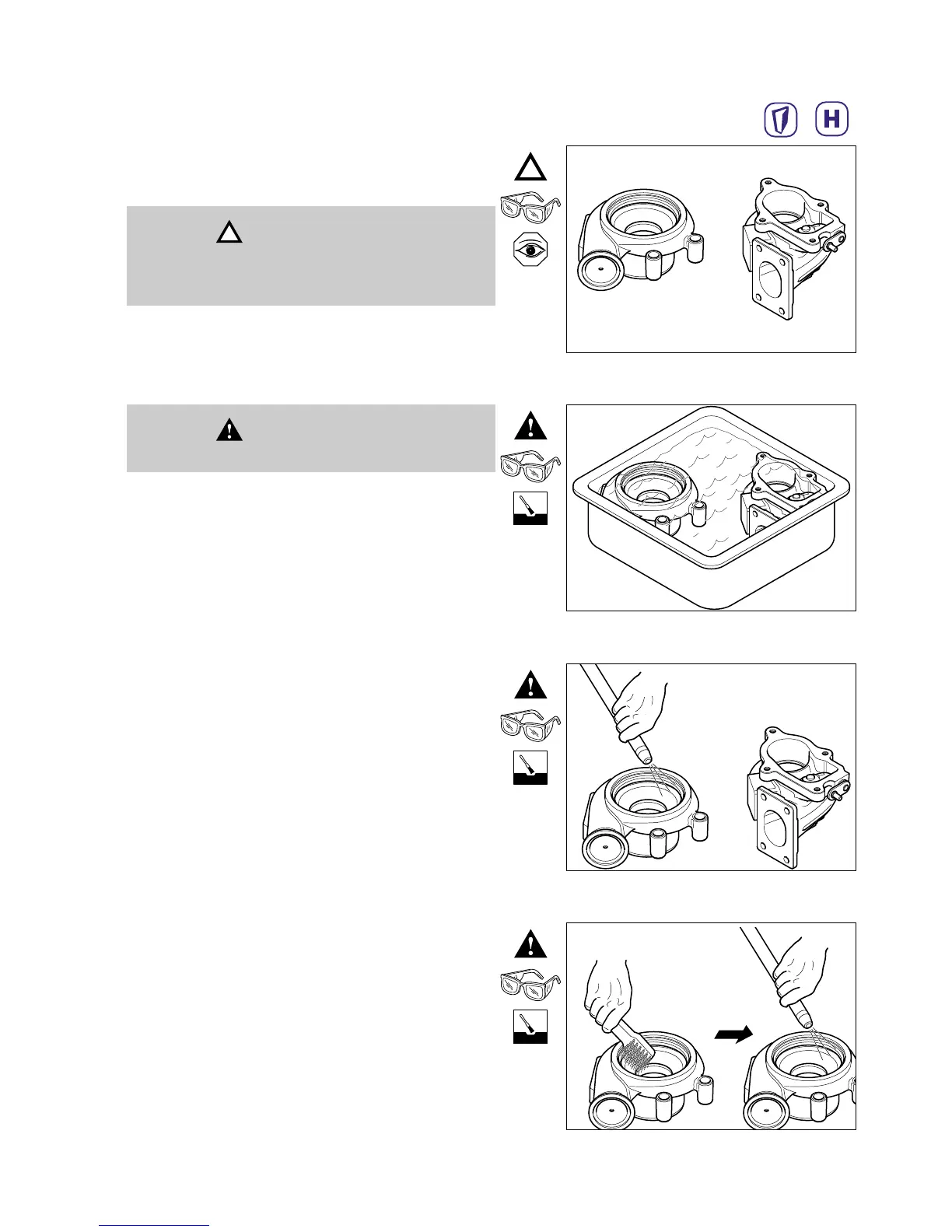 H