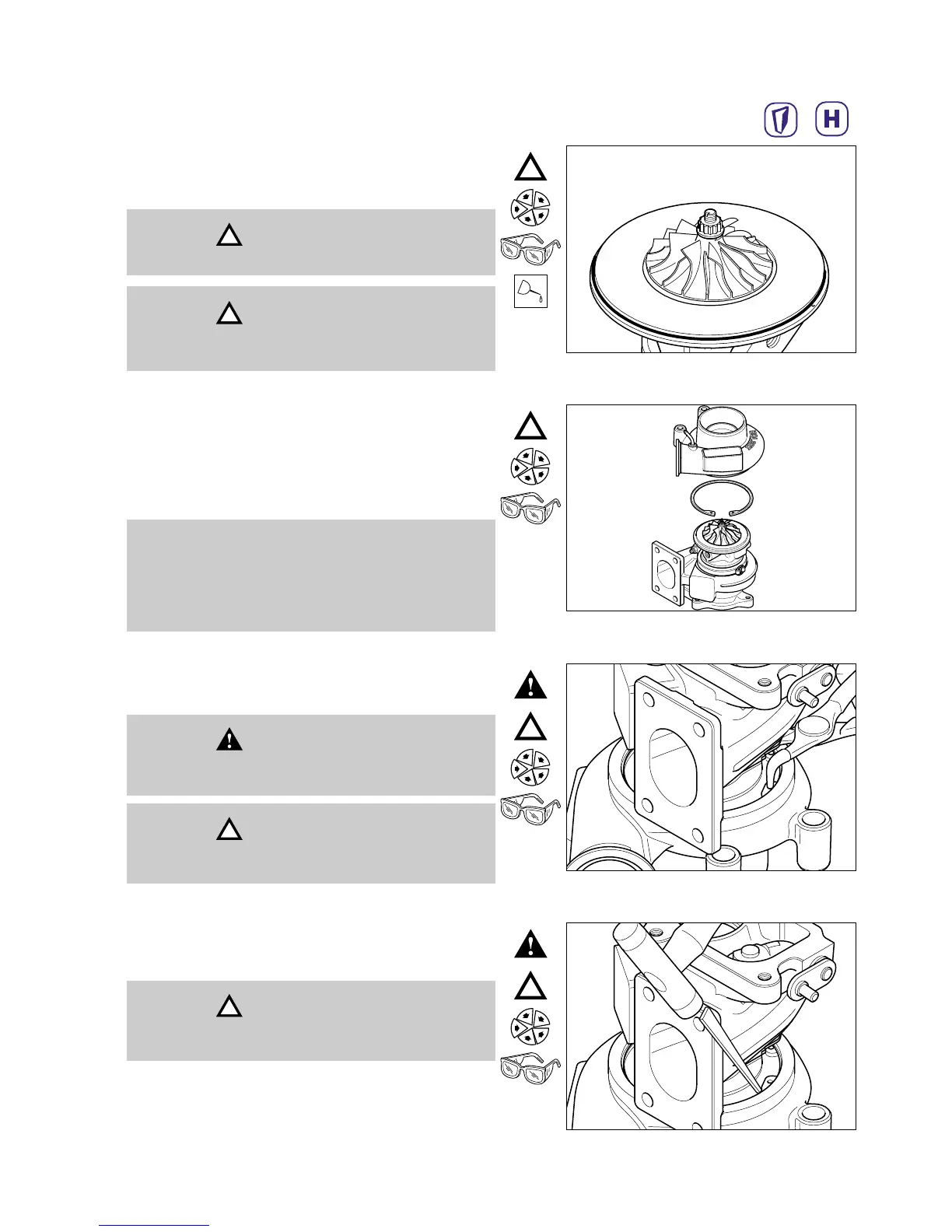 H