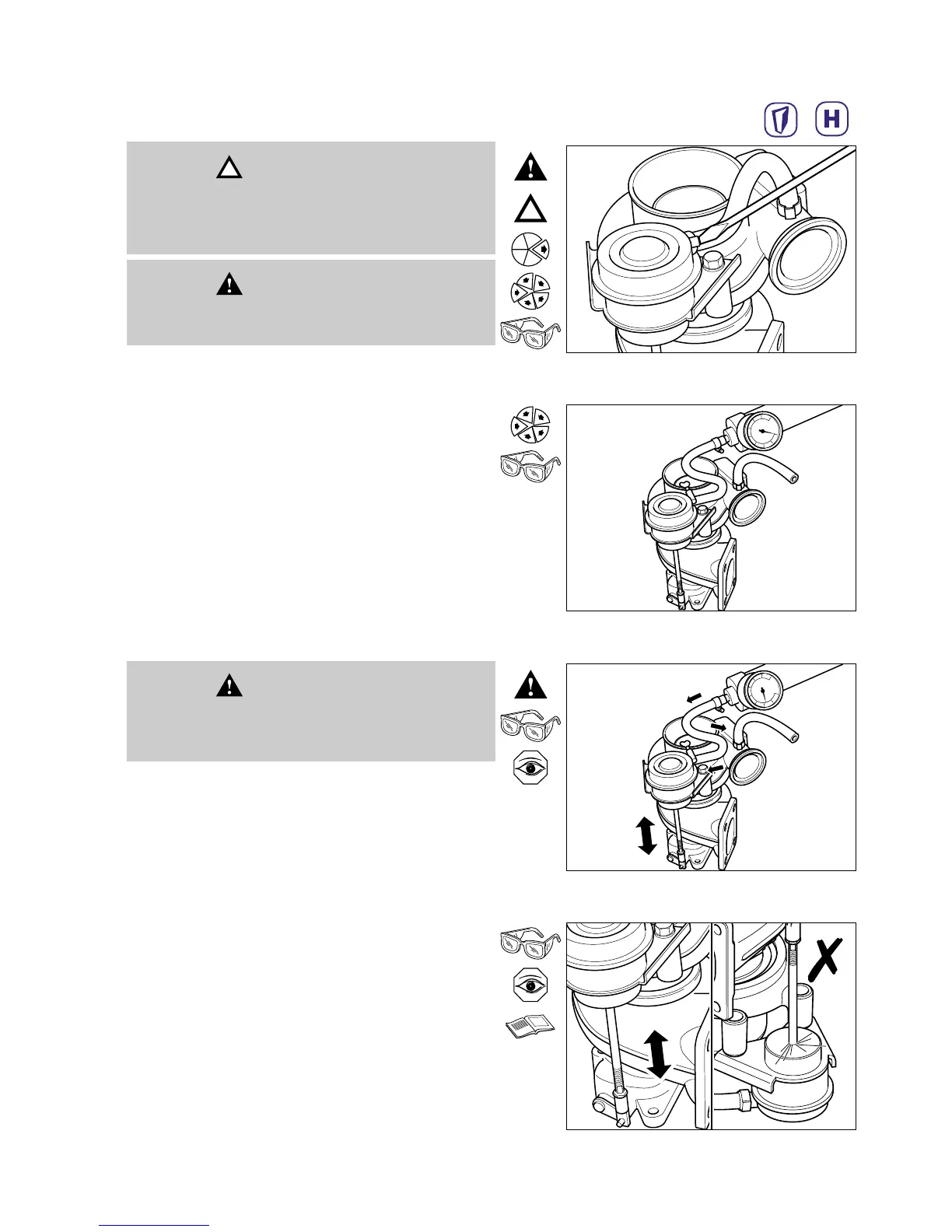 H