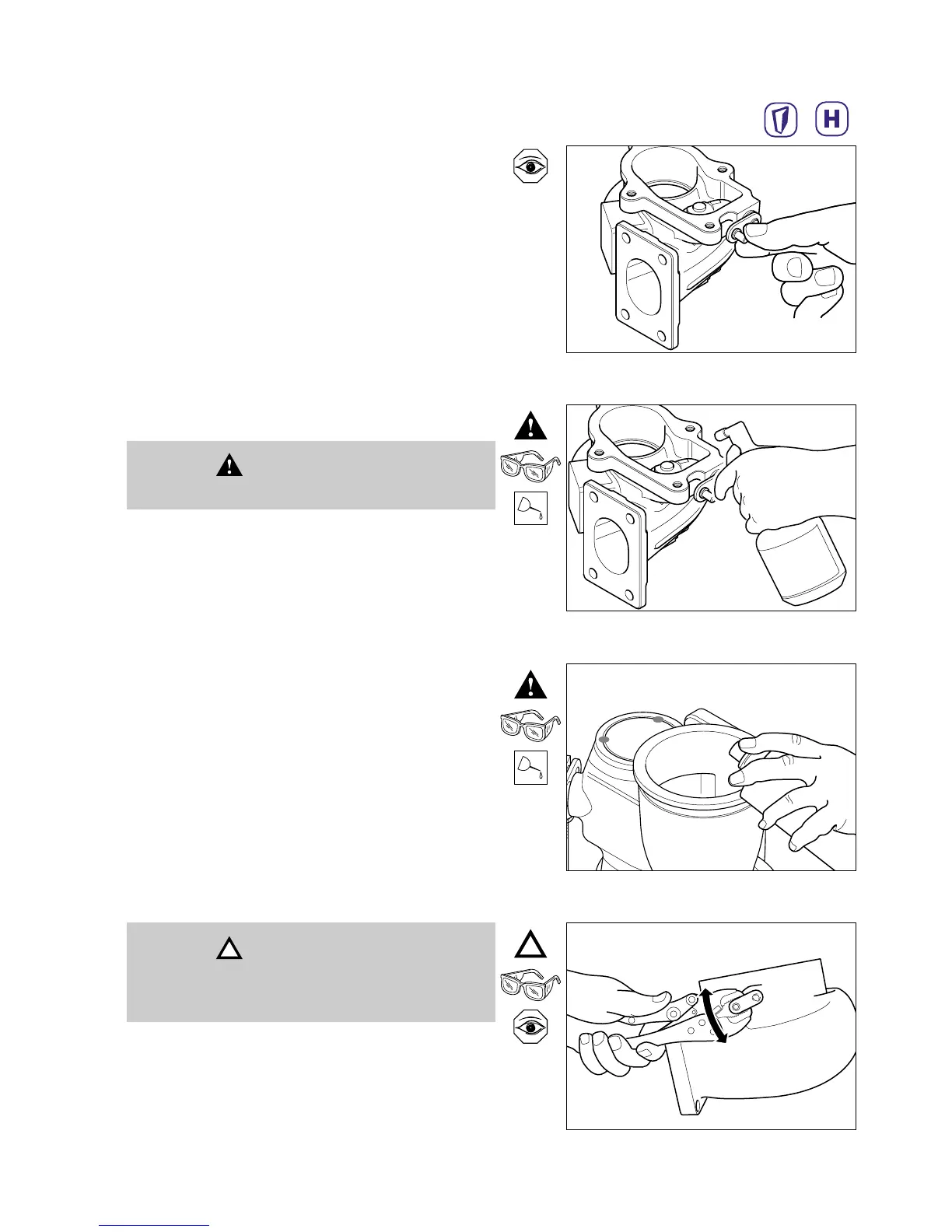 H