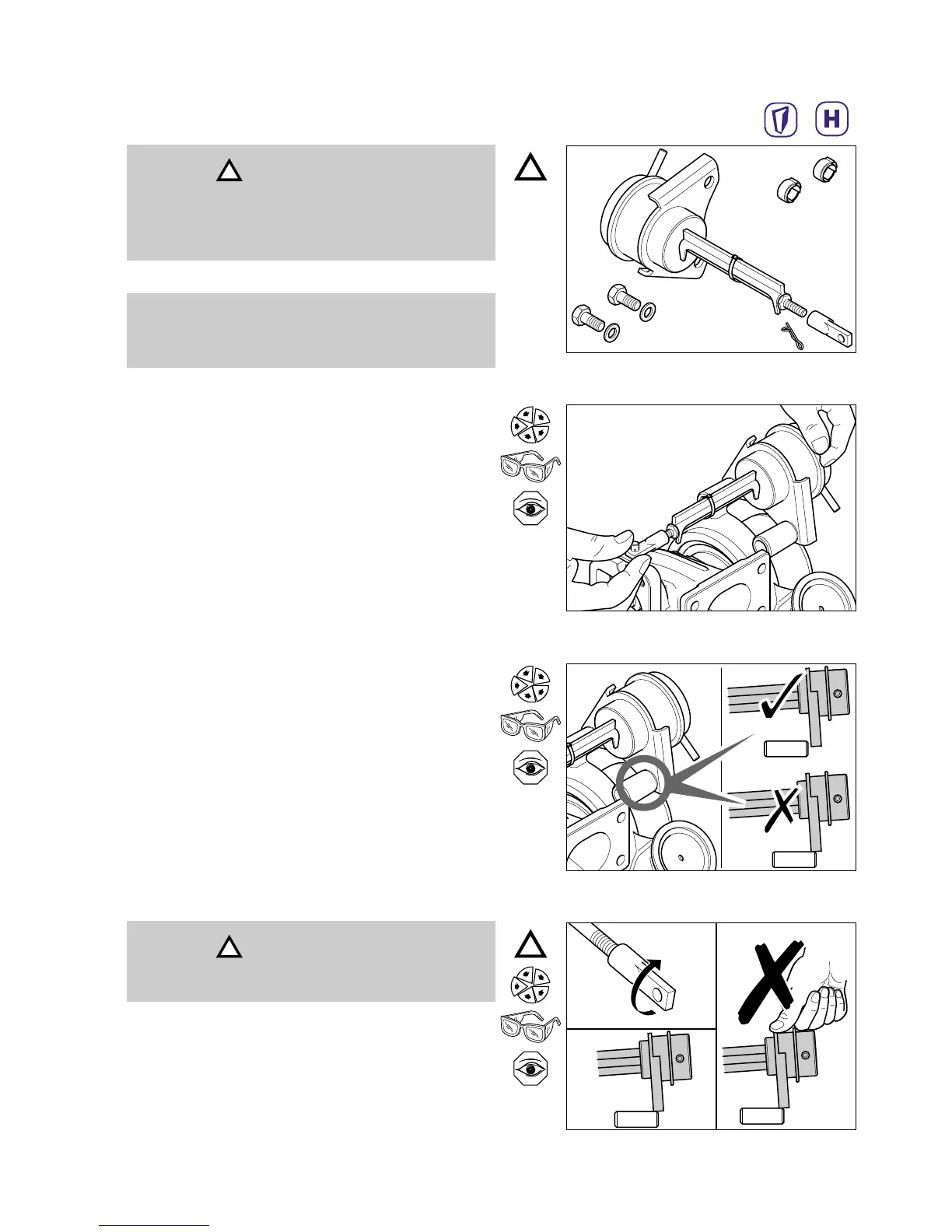 H