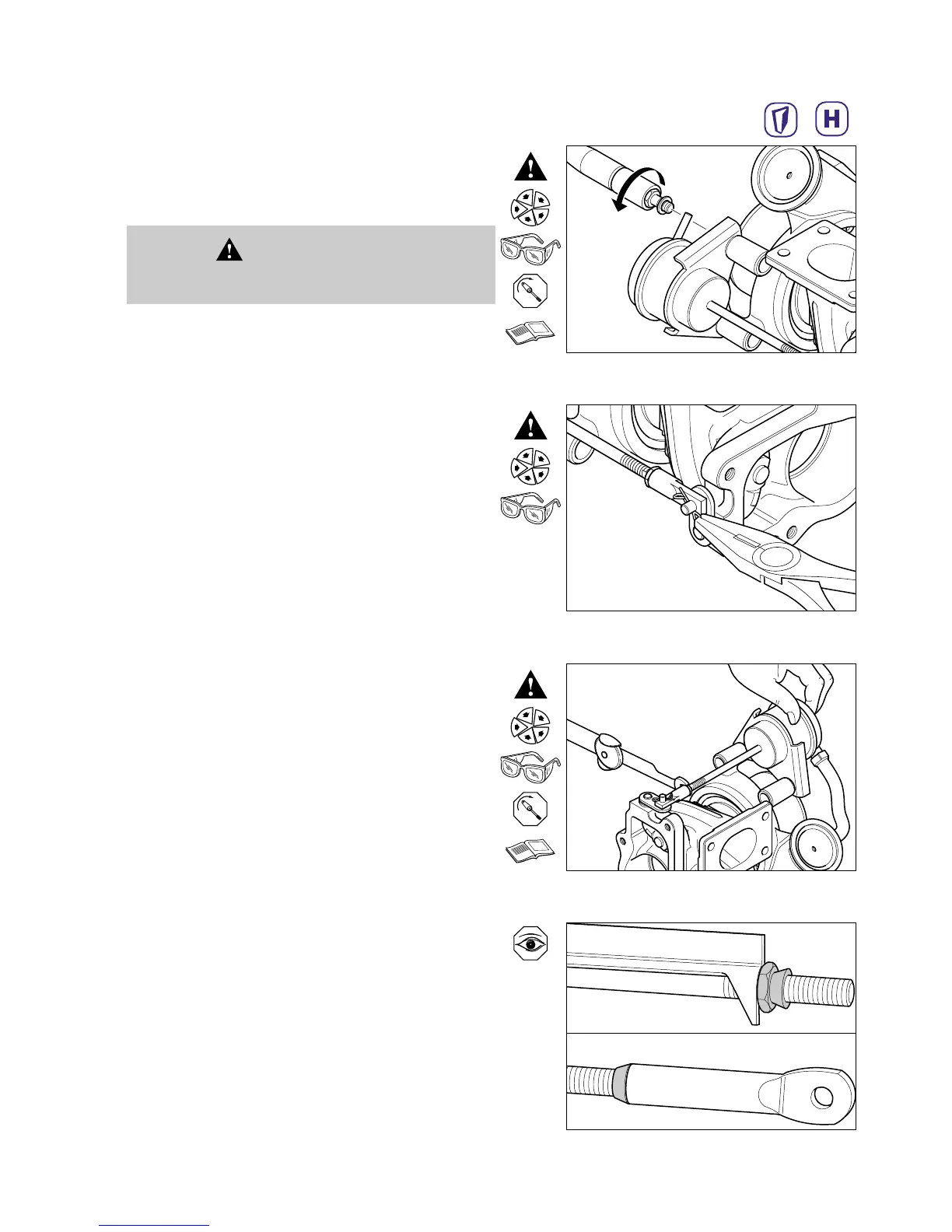 H