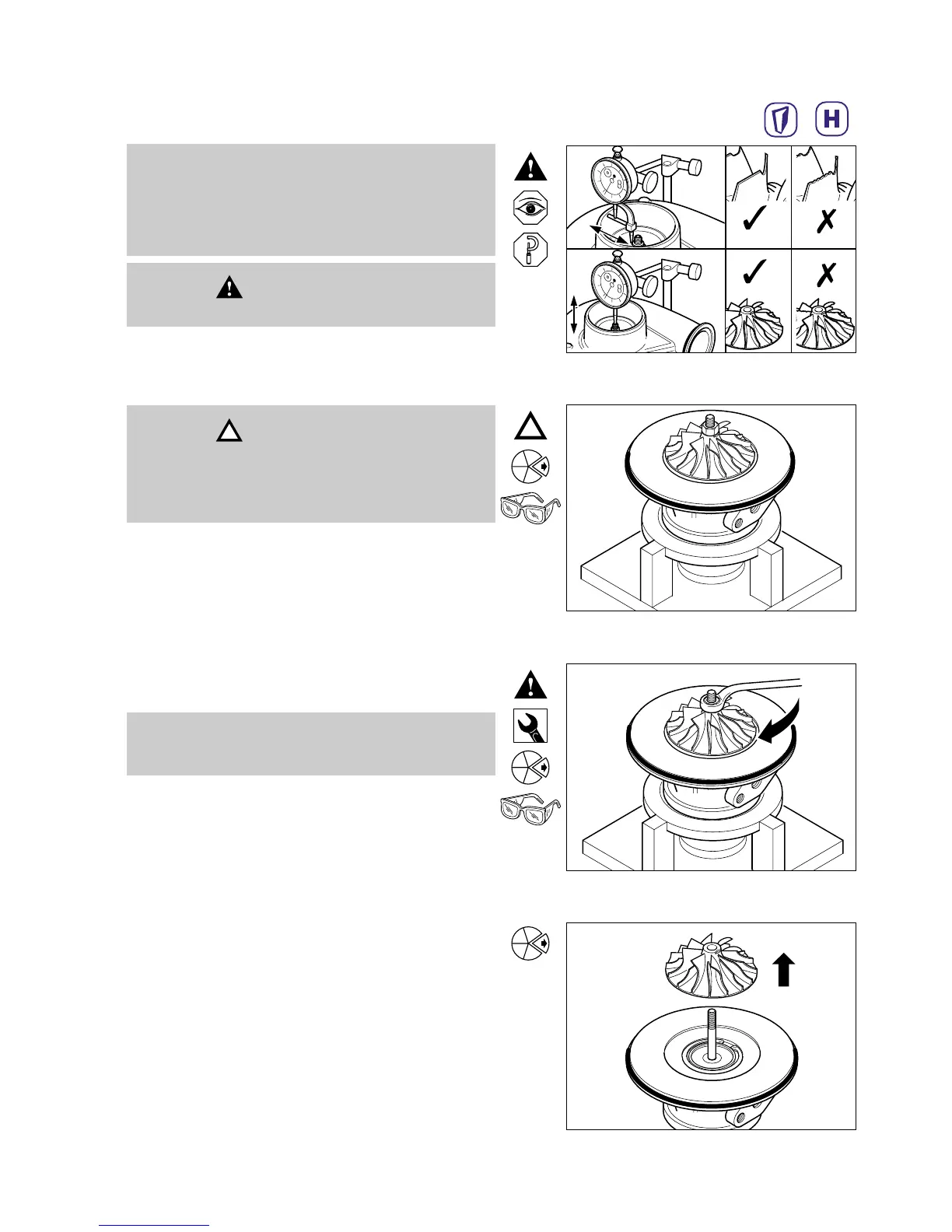 H