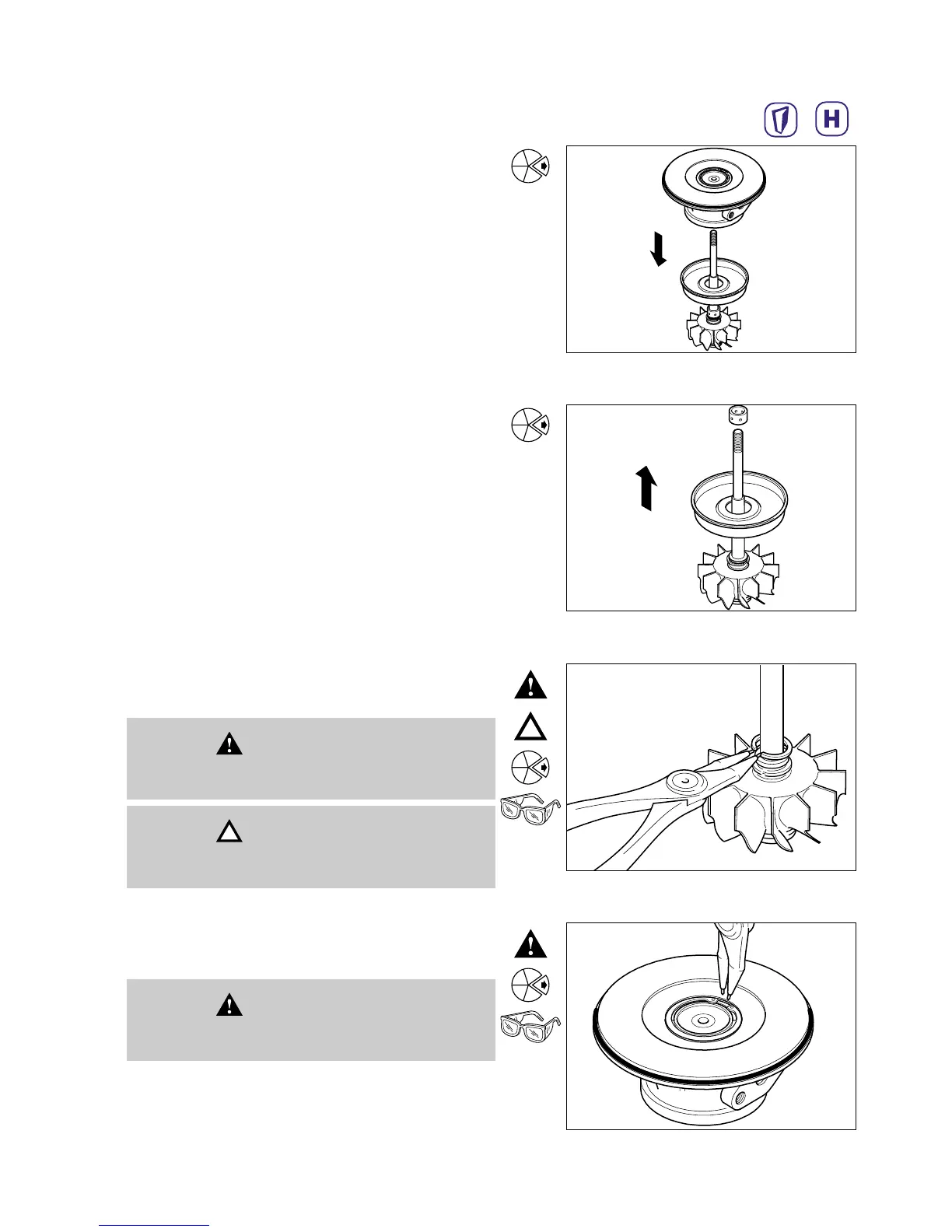 H