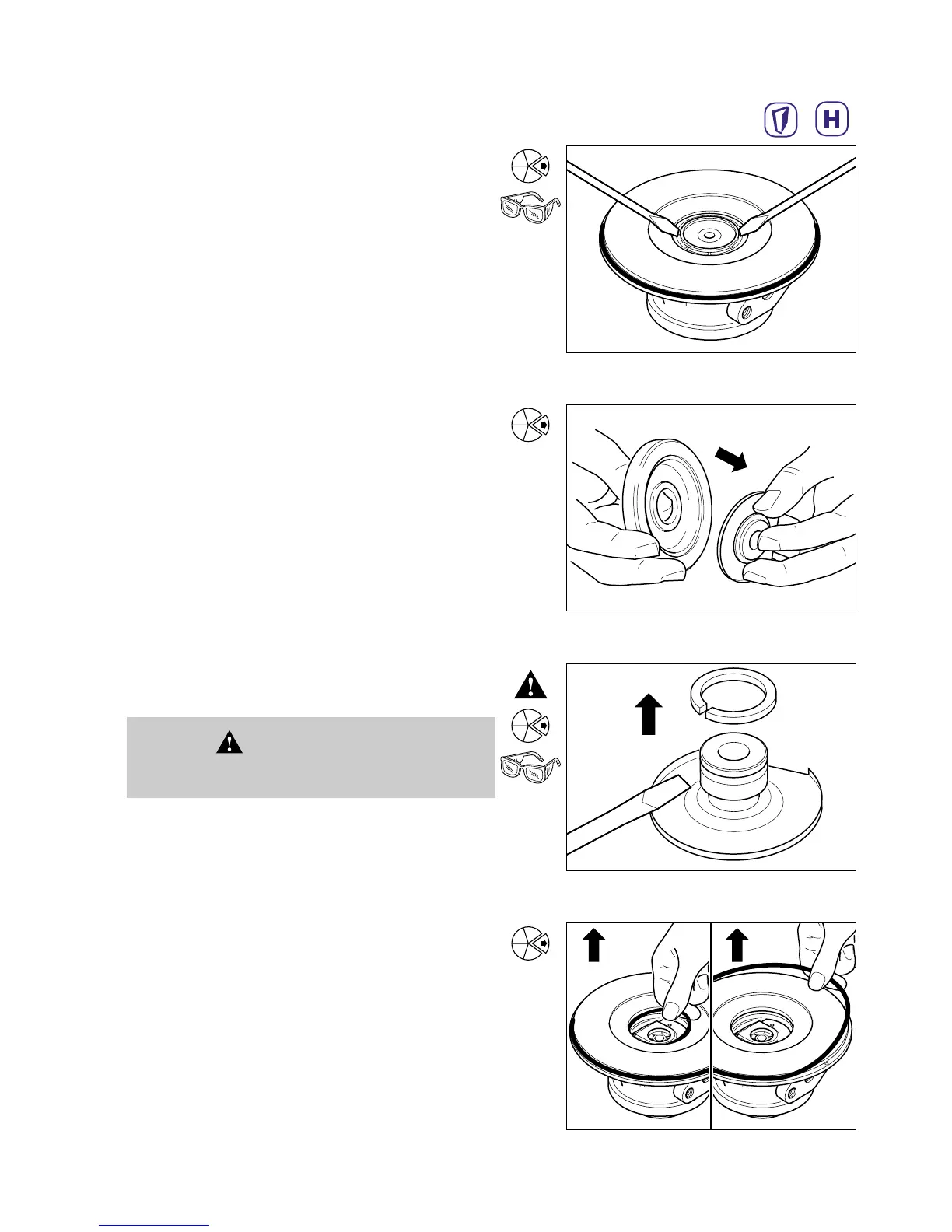 H