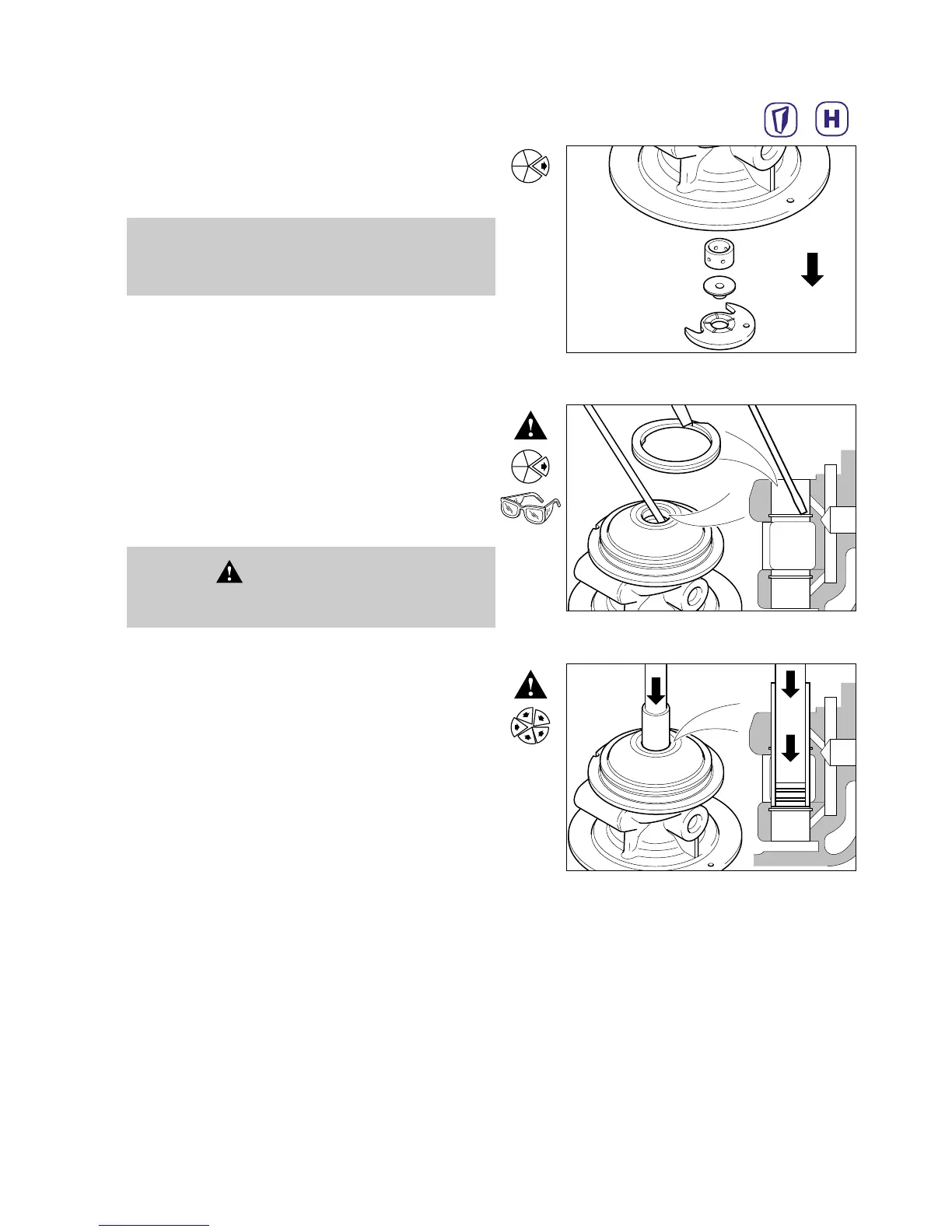 H