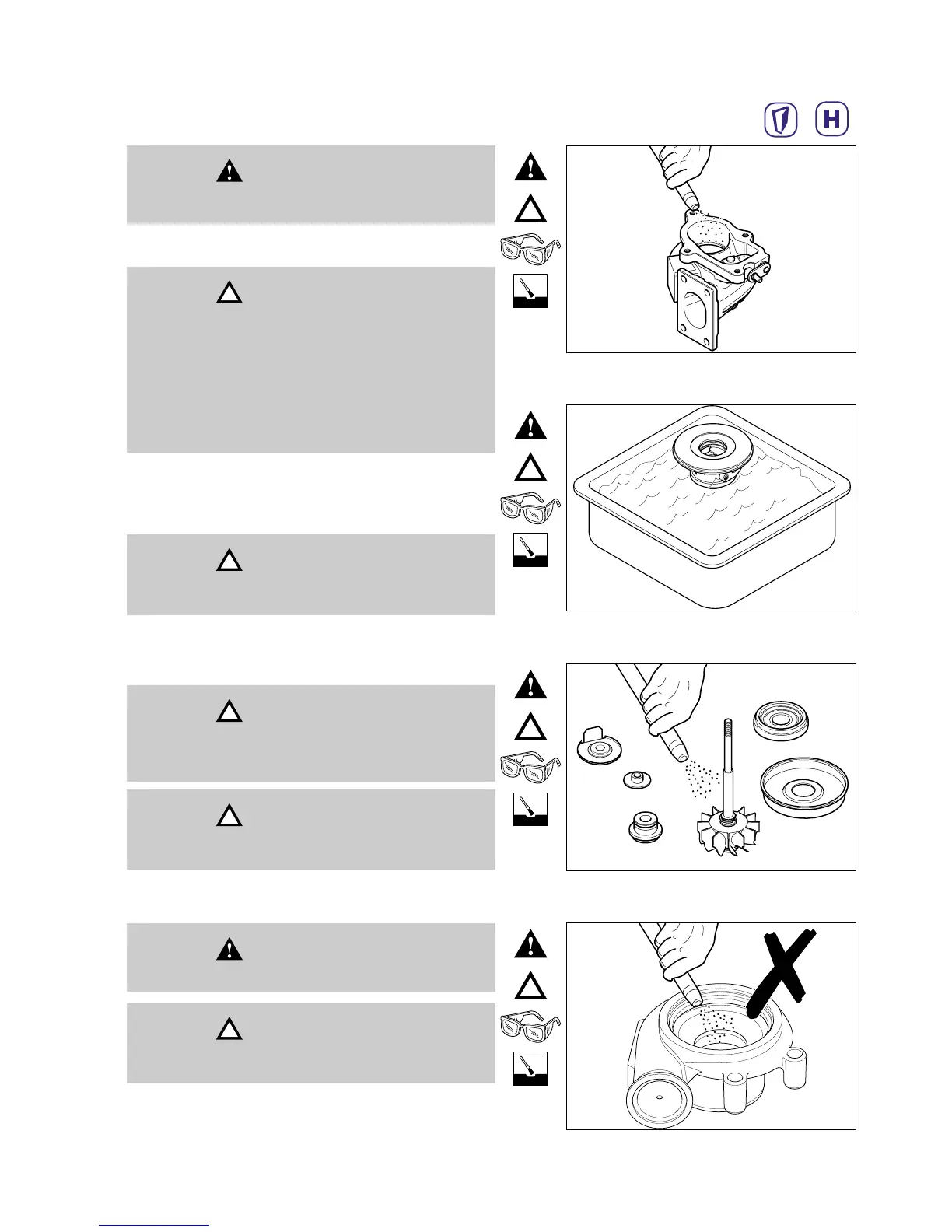 H