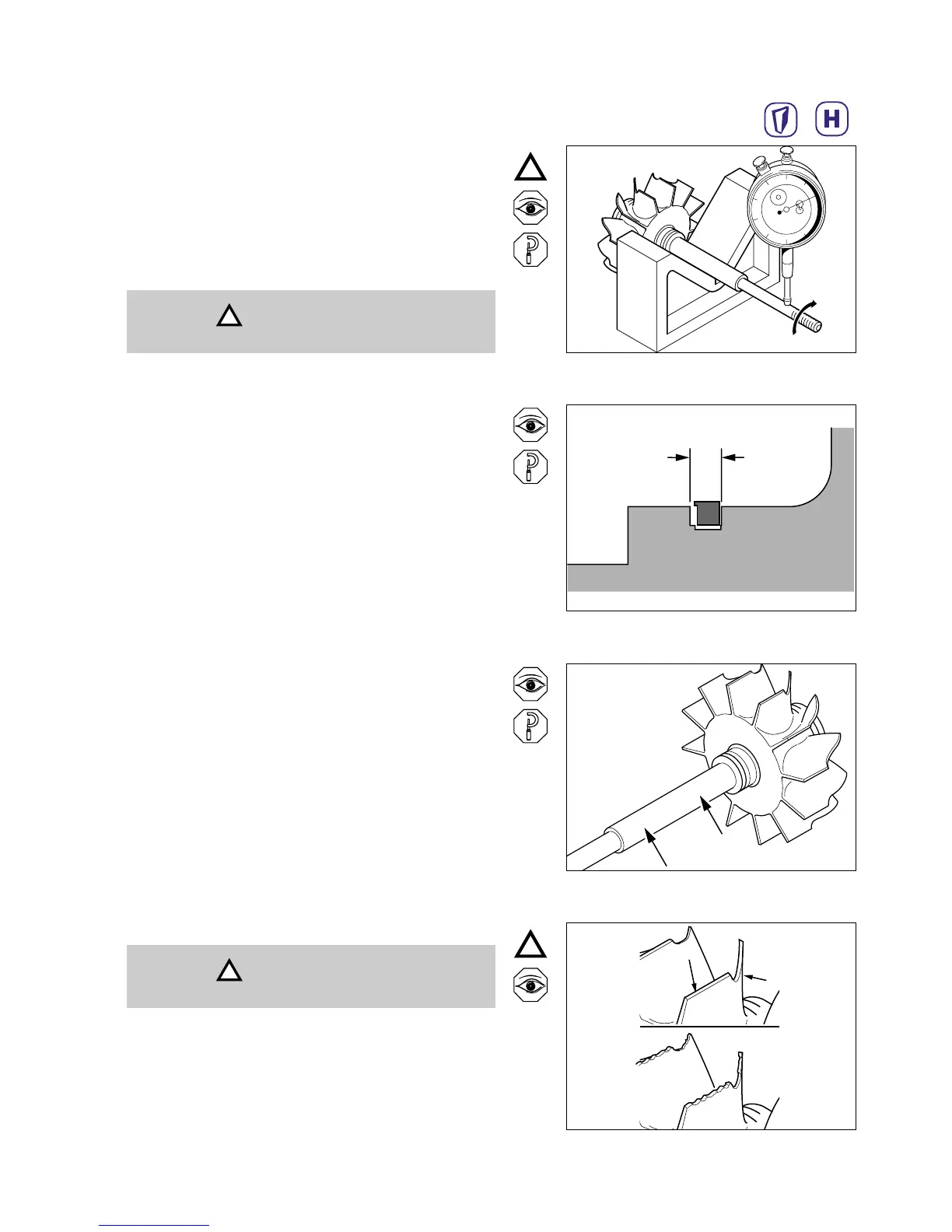 H