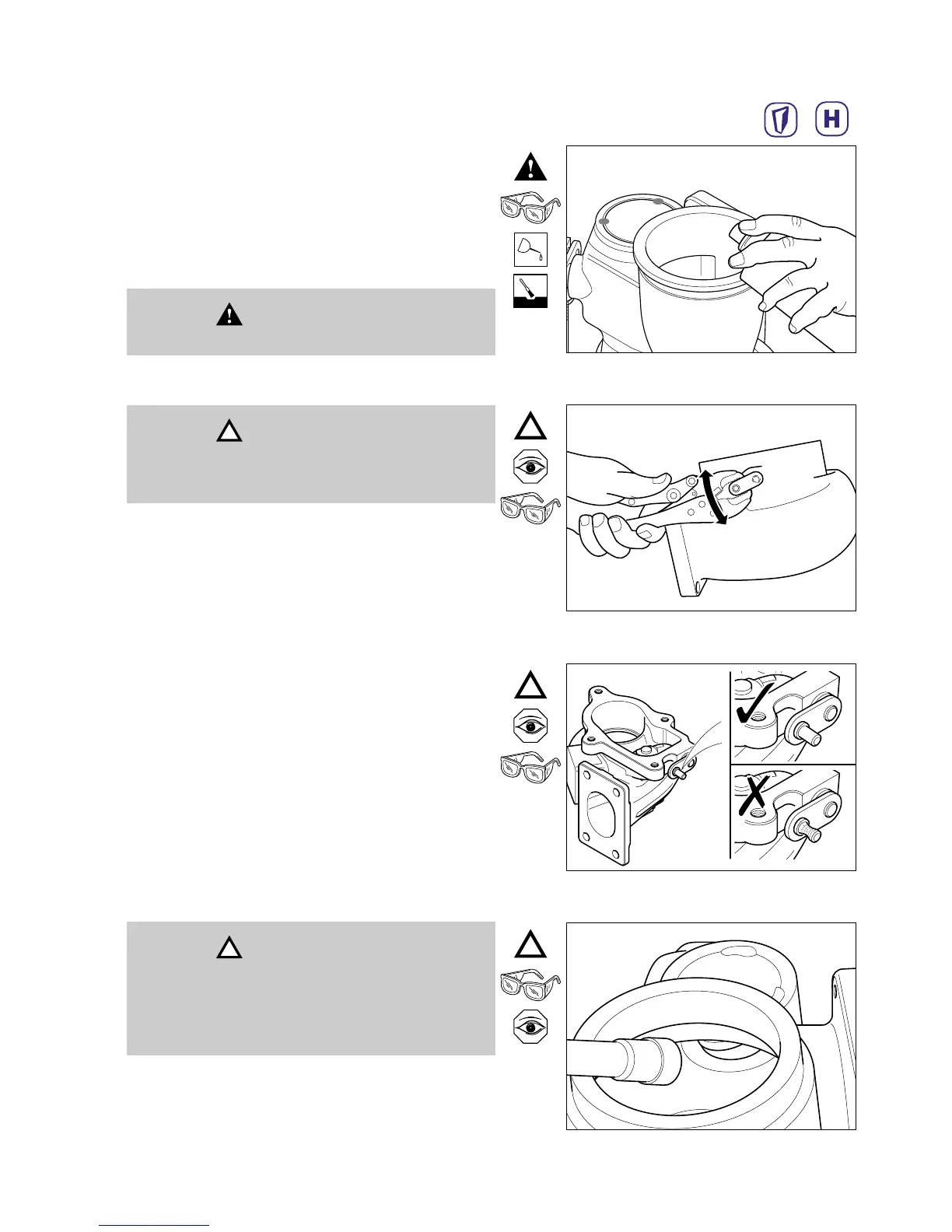 H