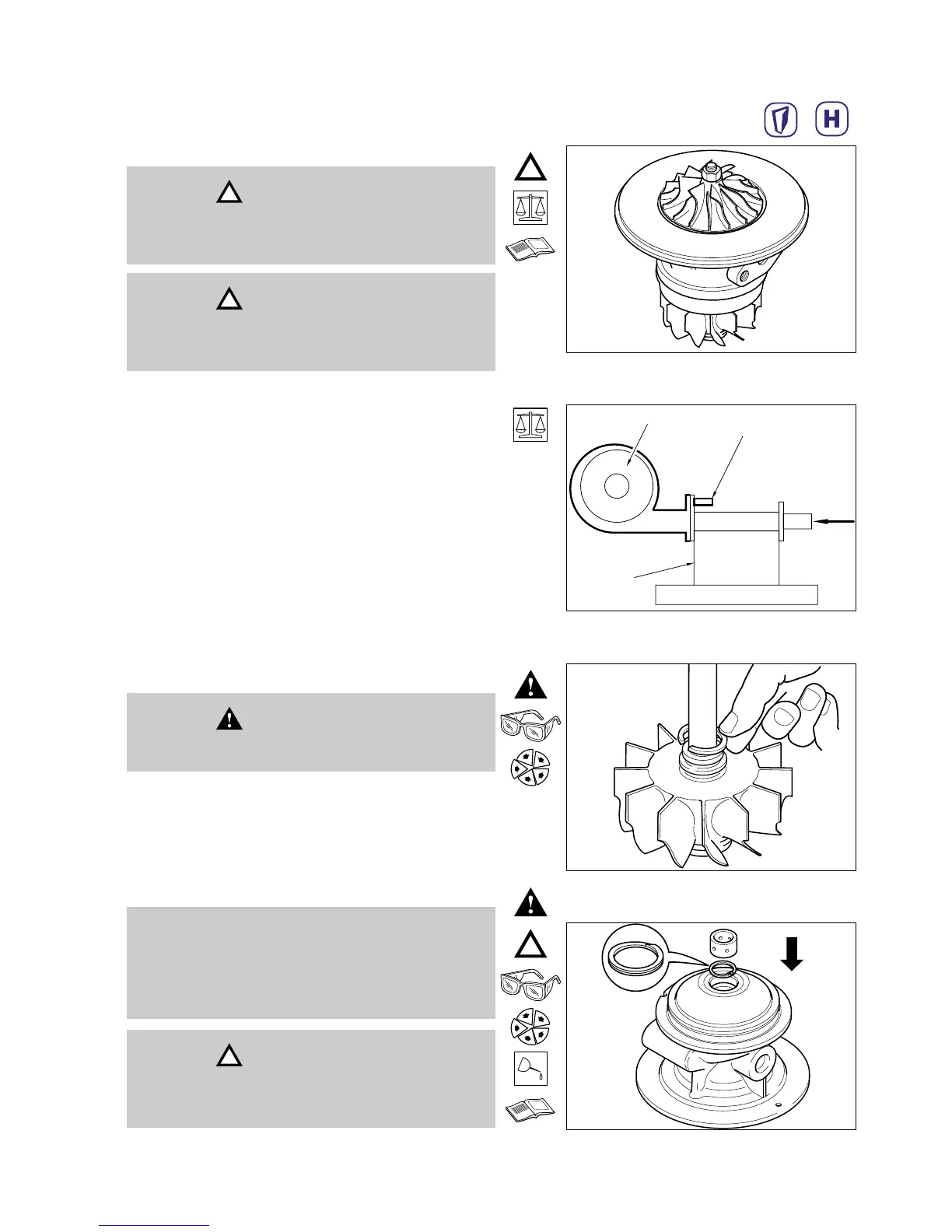 H