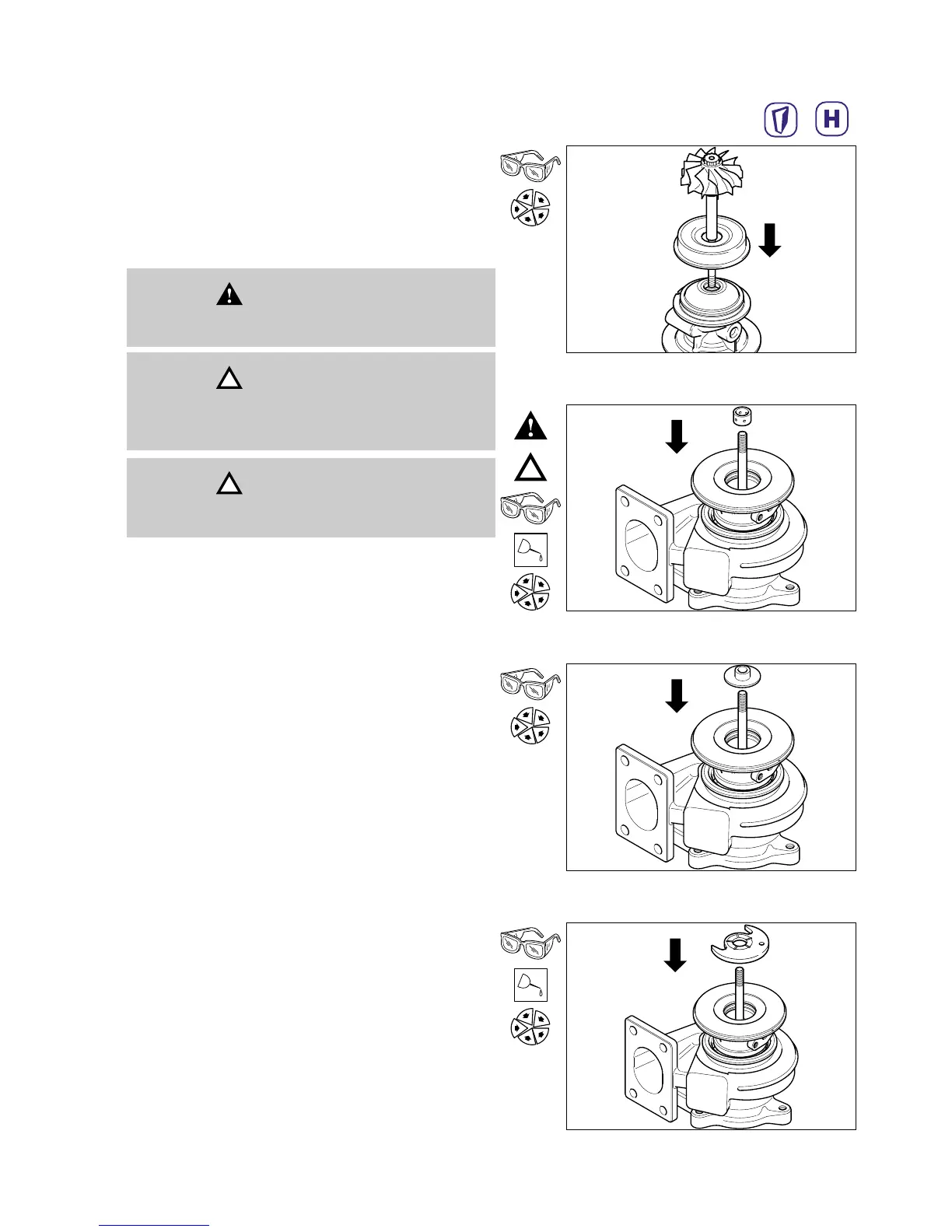 H