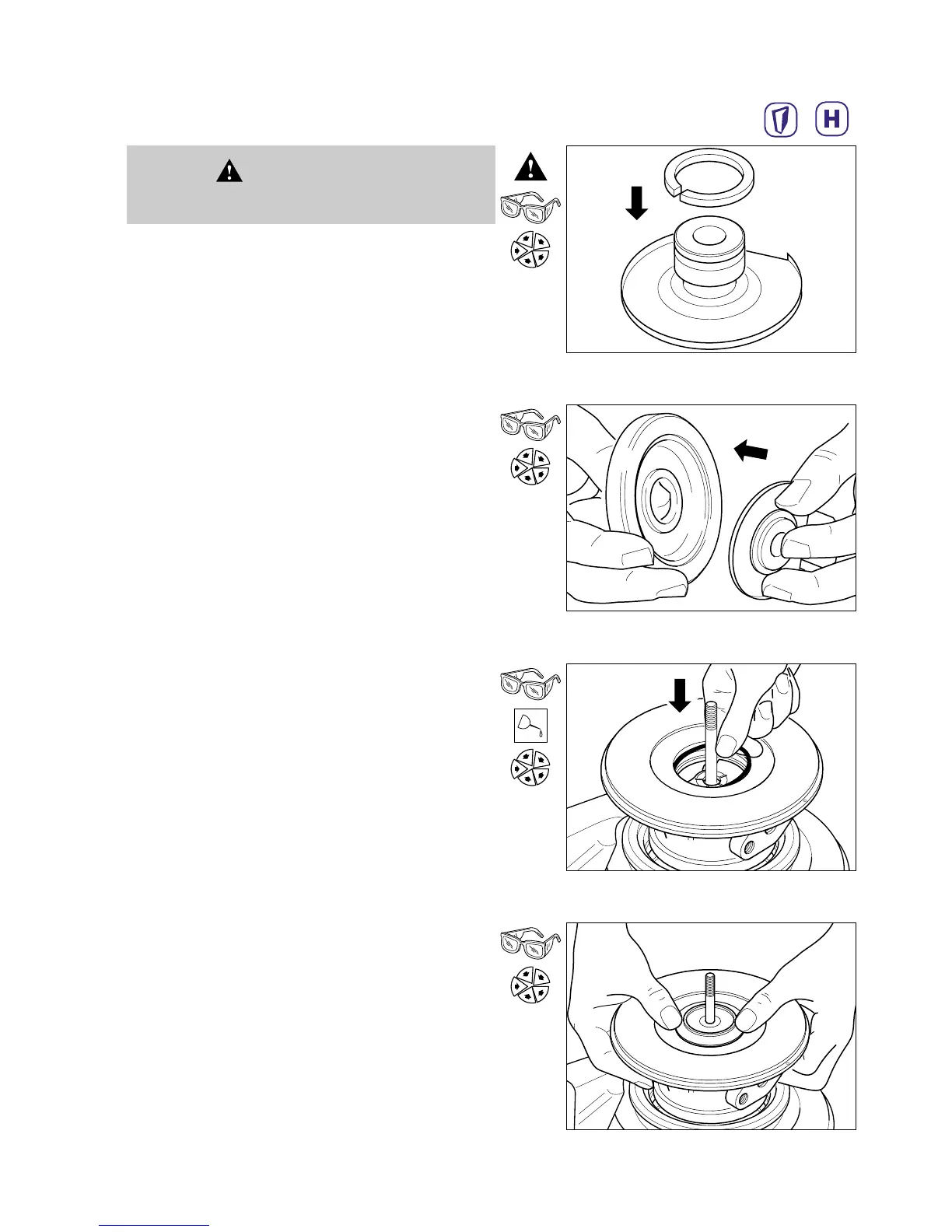 H