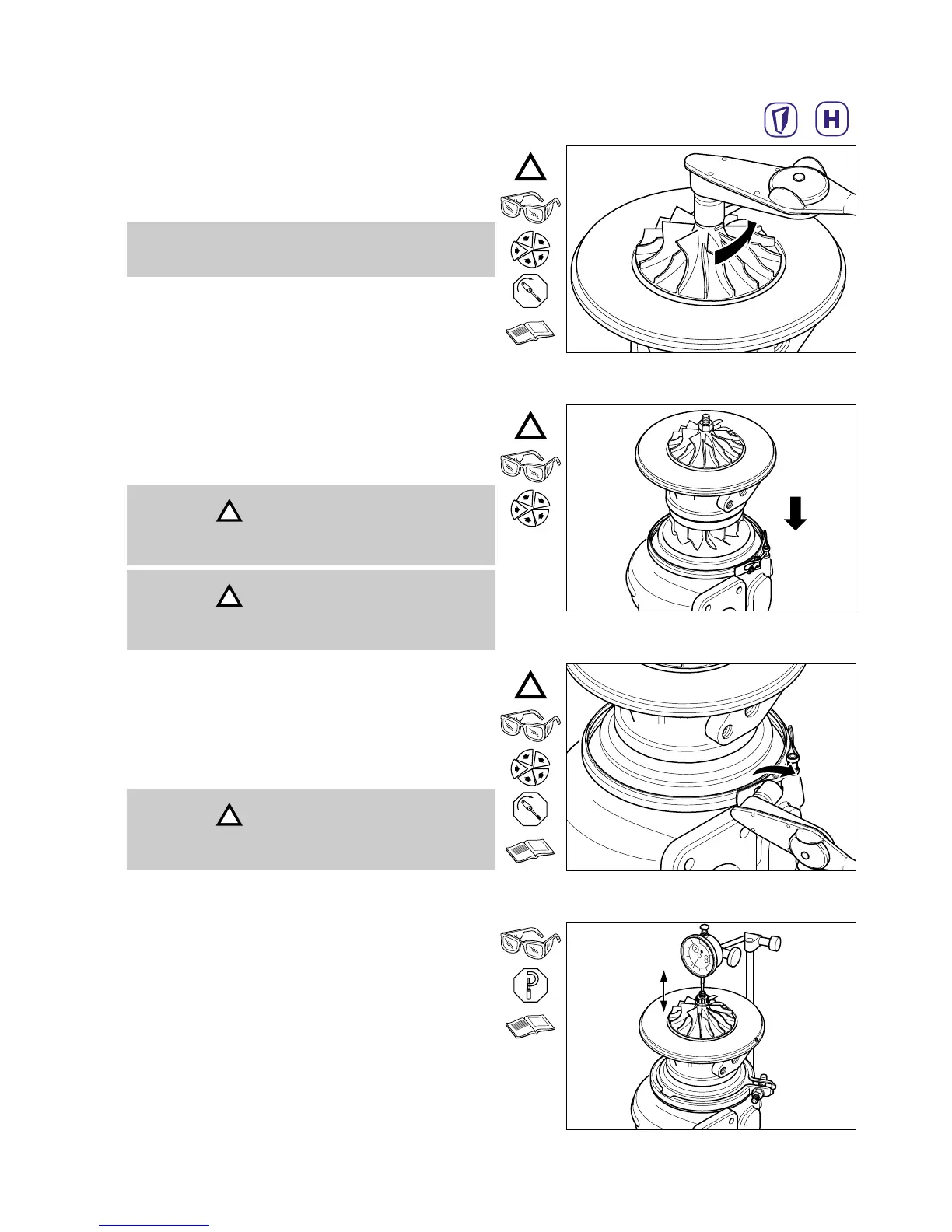 H