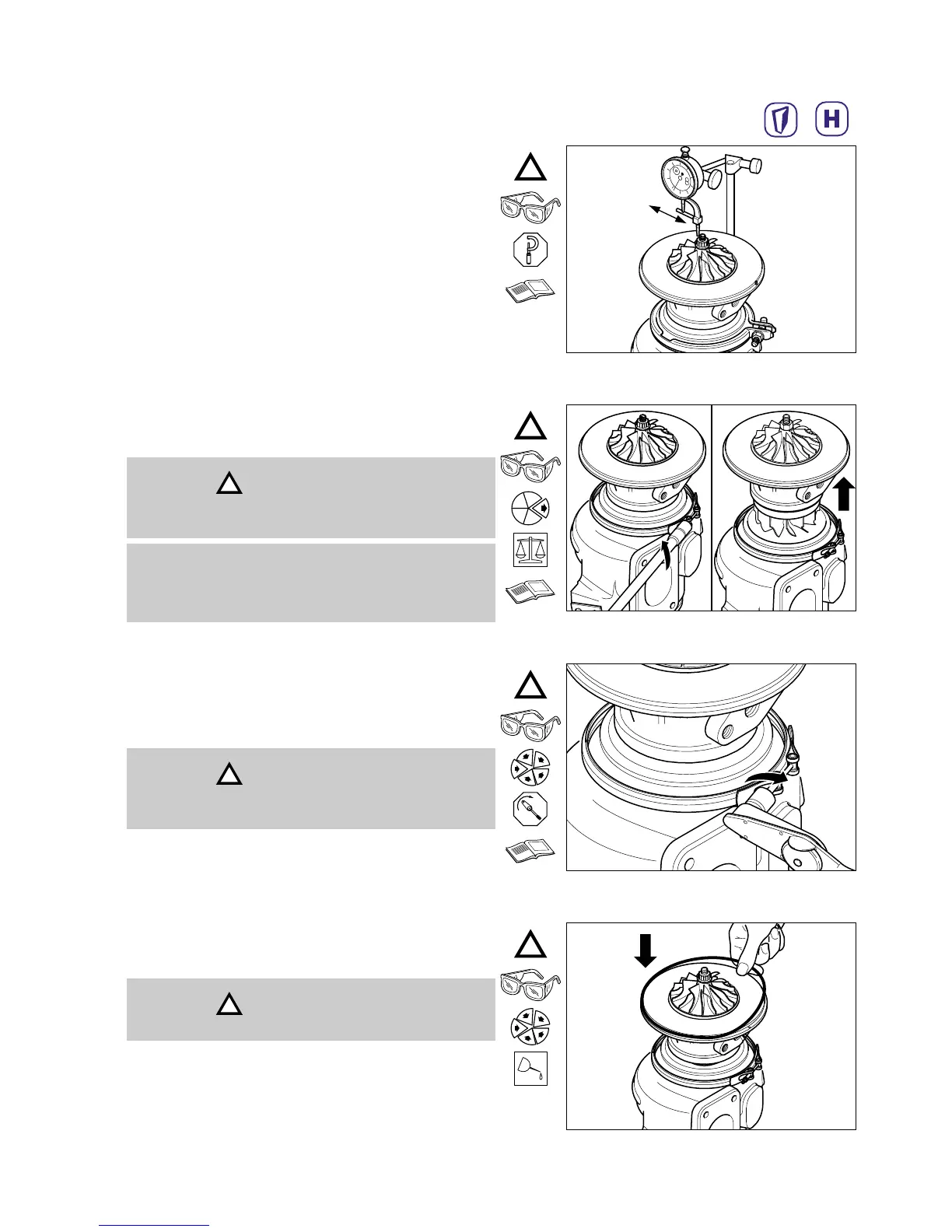 H