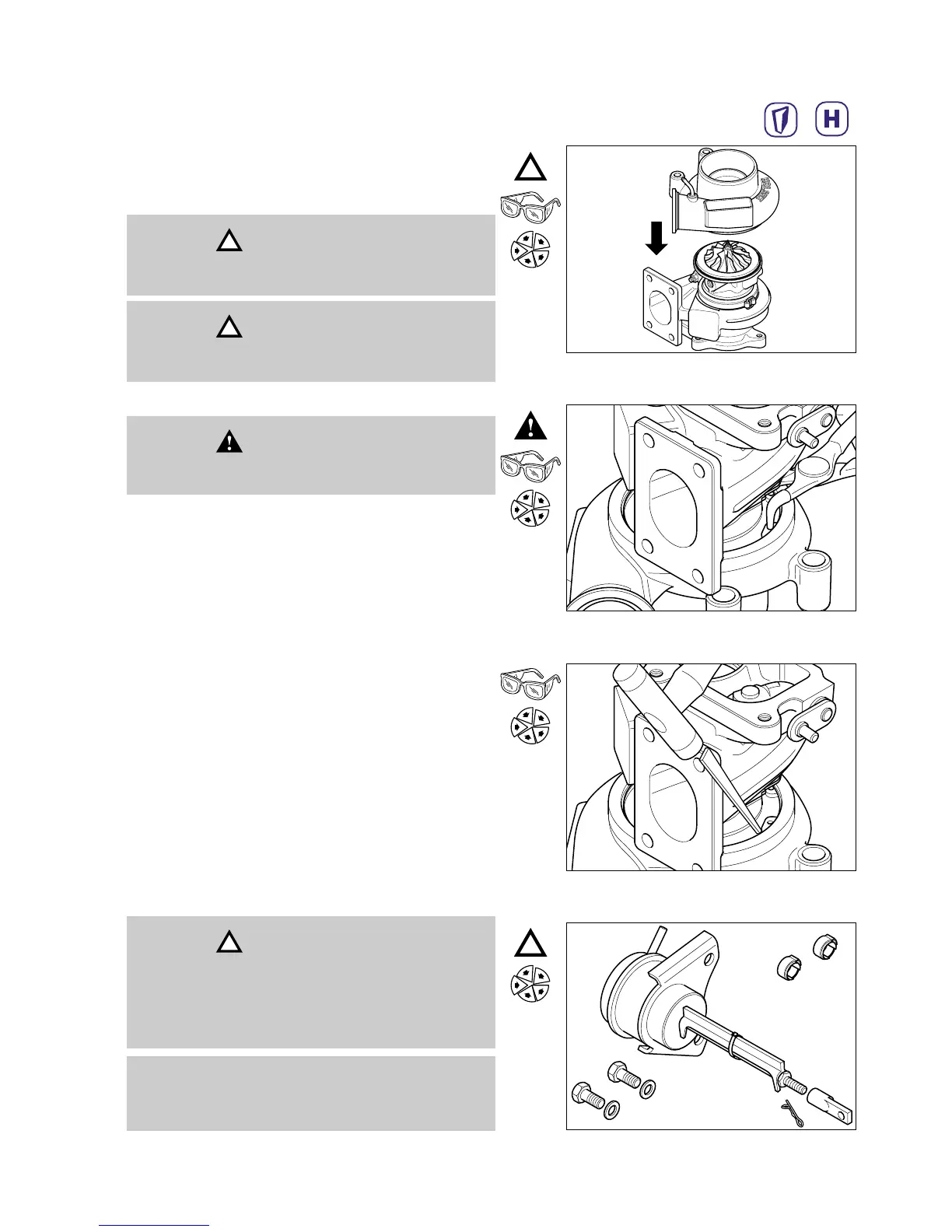 H