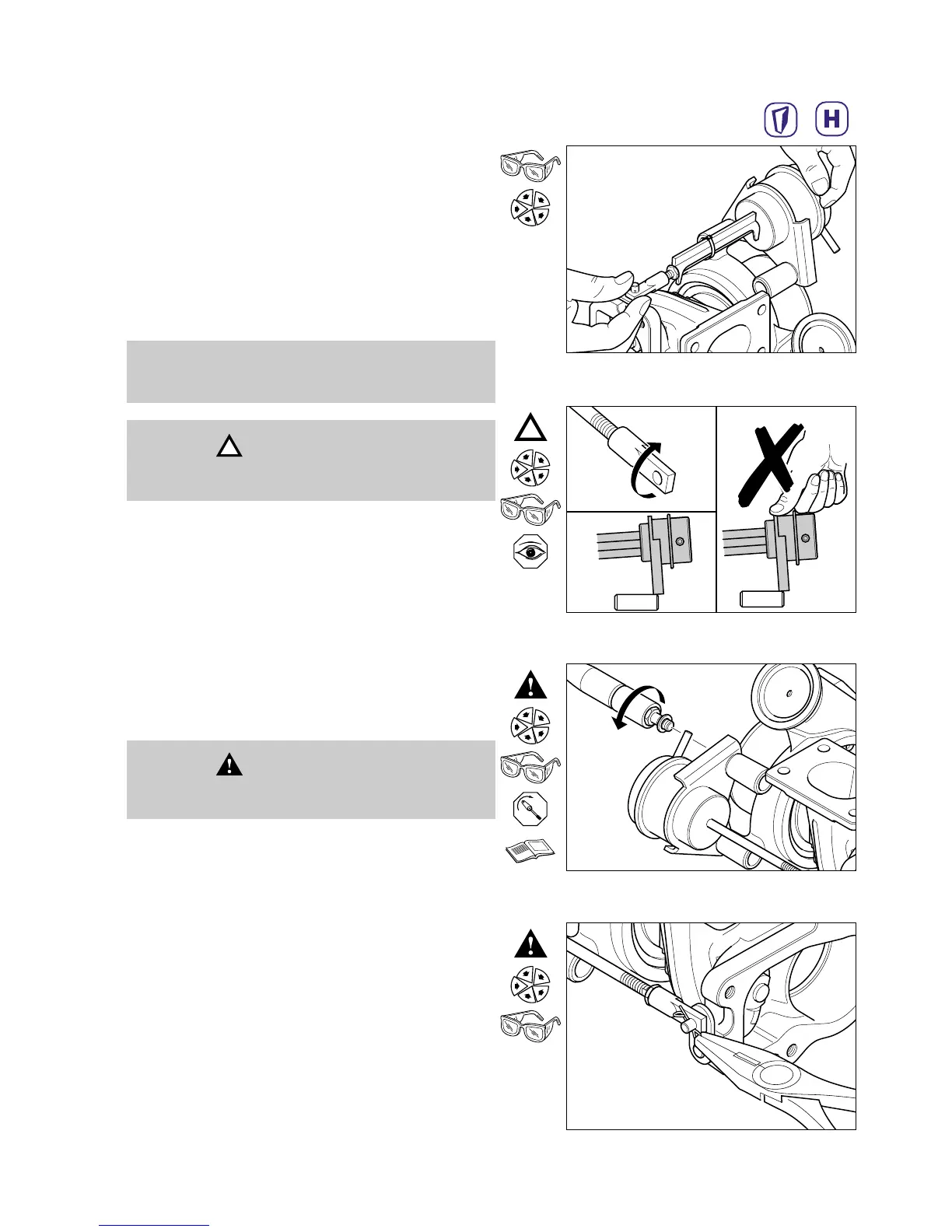 H