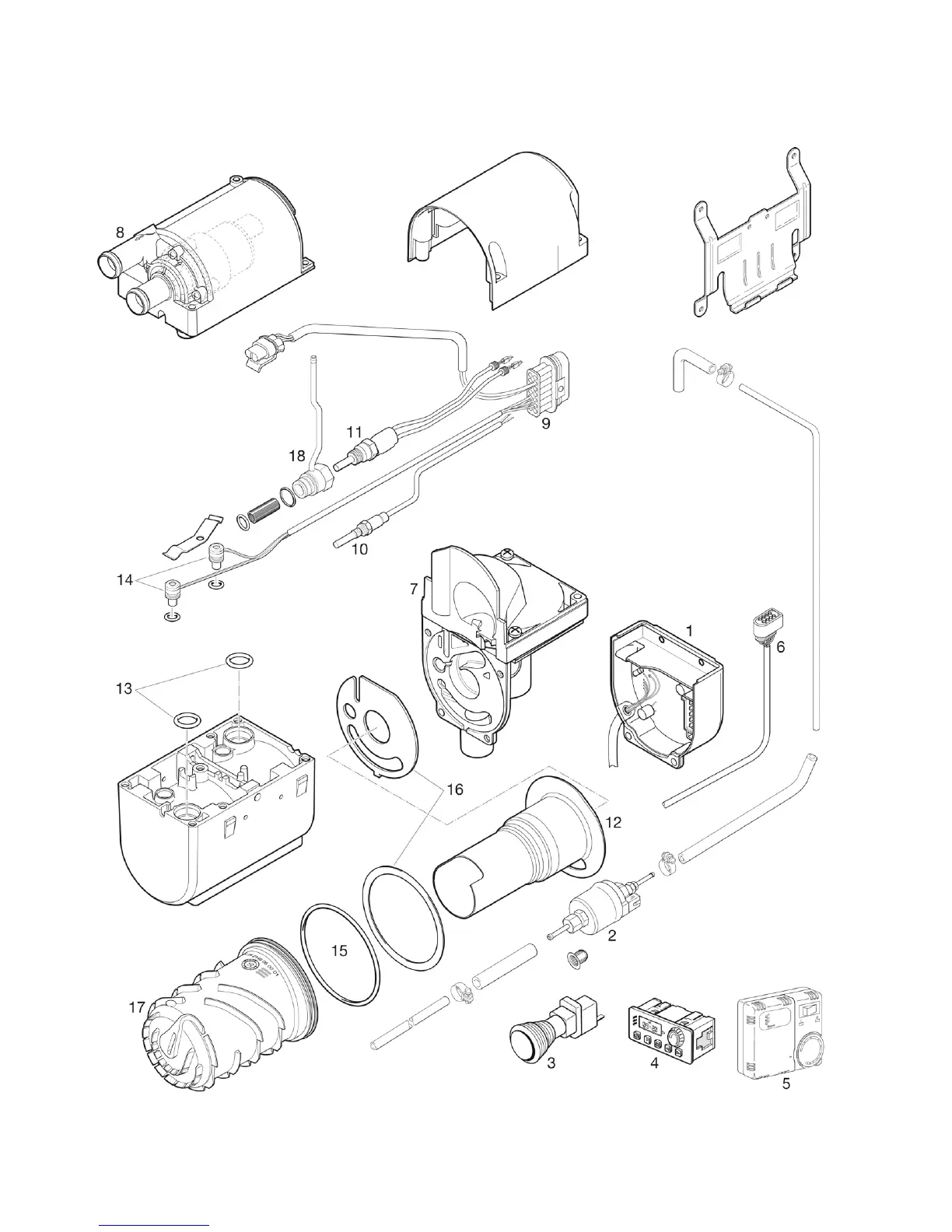 8

11
9
18

10
14
7
1
6
13
16
12
2
15
17
3
4
5