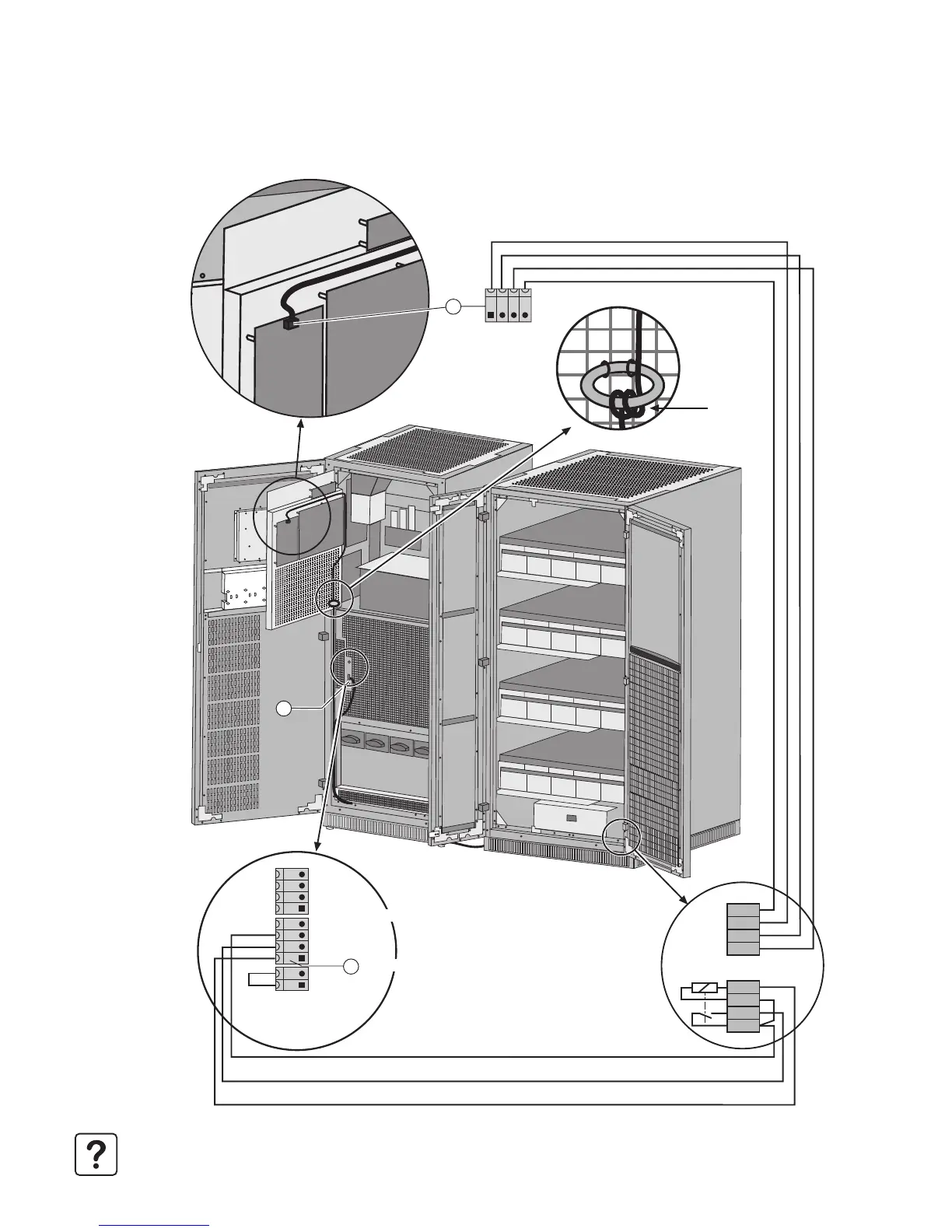 ?