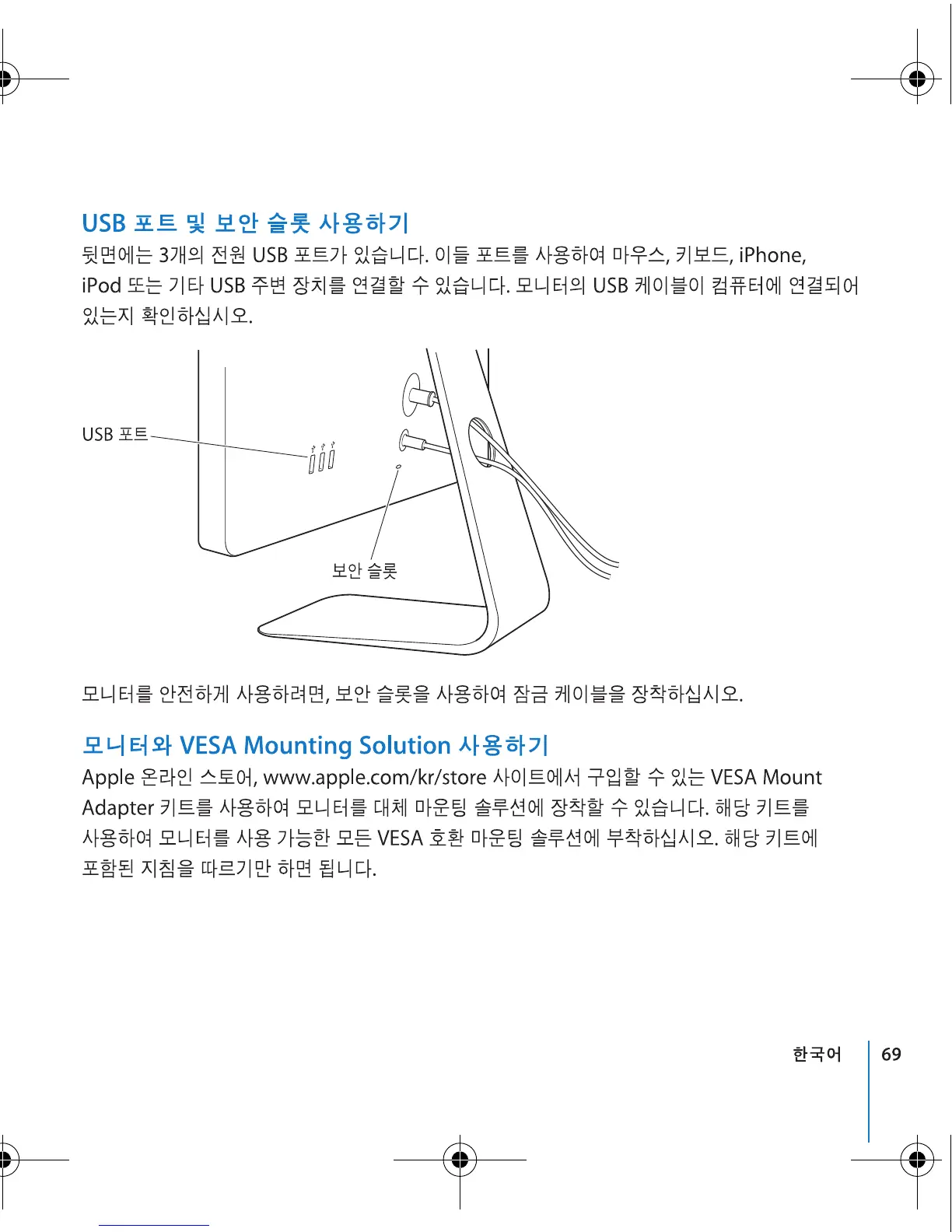 USB 포트 및 보안 슬롯 사용하기
뒷면에는 3개의 전원 USB 포트가 있습니다. 이들 포트를 사용하여 마우스, 키보드, iPhone, iPod 또는 기타 USB 주변 장치를 연결할 수 있습니다. 모니터의 USB 케이블이 컴퓨터에 연결되어 있는지 확인하십시오.

USB 포트

보안 슬롯

모니터를 안전하게 사용하려면, 보안 슬롯을 사용하여 잠금 케이블을 장착하십시오.

모니터와 VESA Mounting Solution 사용하기
Apple 온라인 스토어, www.apple.com/kr/store 사이트에서 구입할 수 있는 VESA Mount Adapter 키트를 사용하여 모니터를 대체 마운팅 솔루션에 장착할 수 있습니다. 해당 키트를 사용하여 모니터를 사용 가능한 모든 VESA 호환 마운팅 솔루션에 부착하십시오. 해당 키트에 포함된 지침을 따르기만 하면 됩니다.

한국어 69