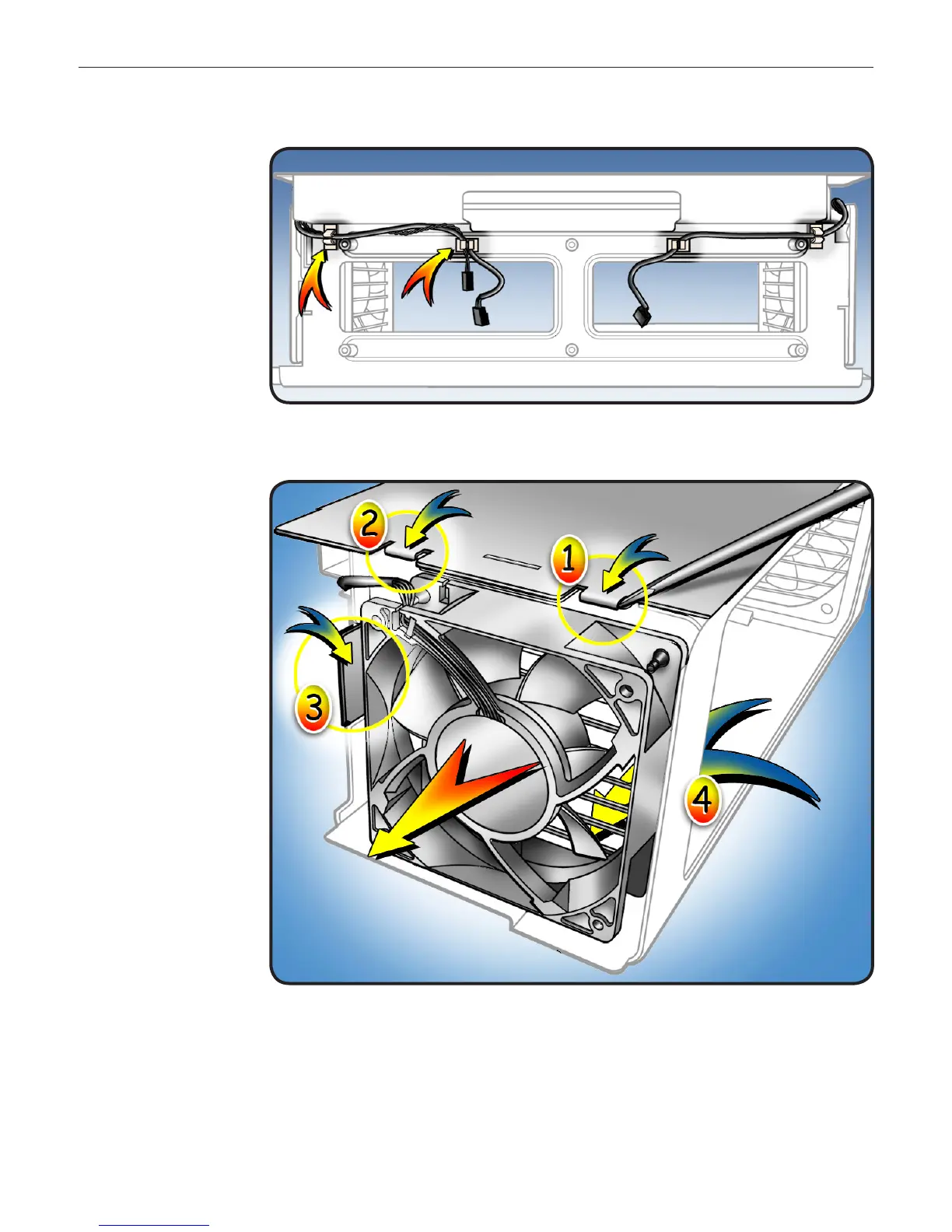 2

1

3

4