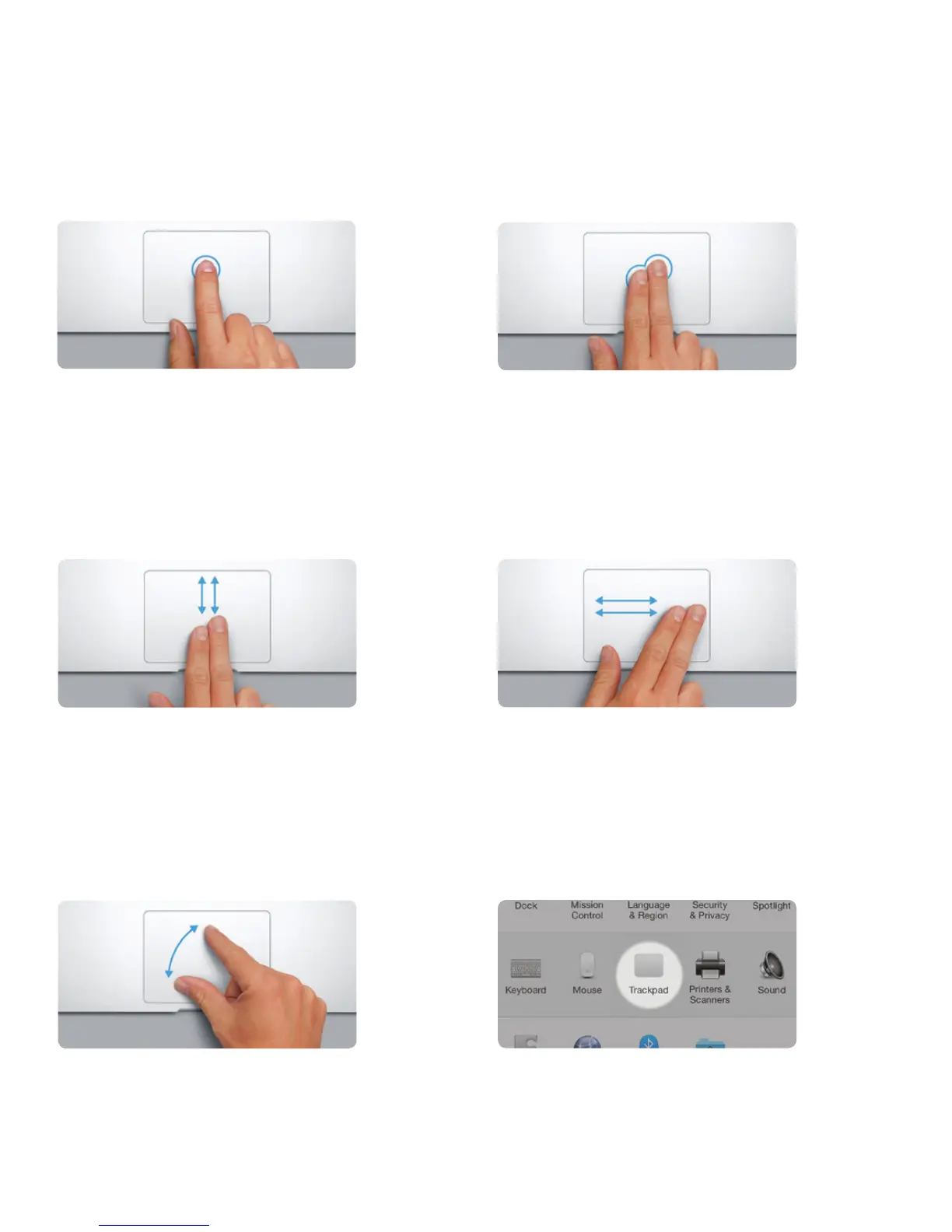 Dock
Mission Control
Language & Region
Security & Privacy
Spotlight

Keyboard
Mouse
Trackpad
Printers & Scanners
Sound