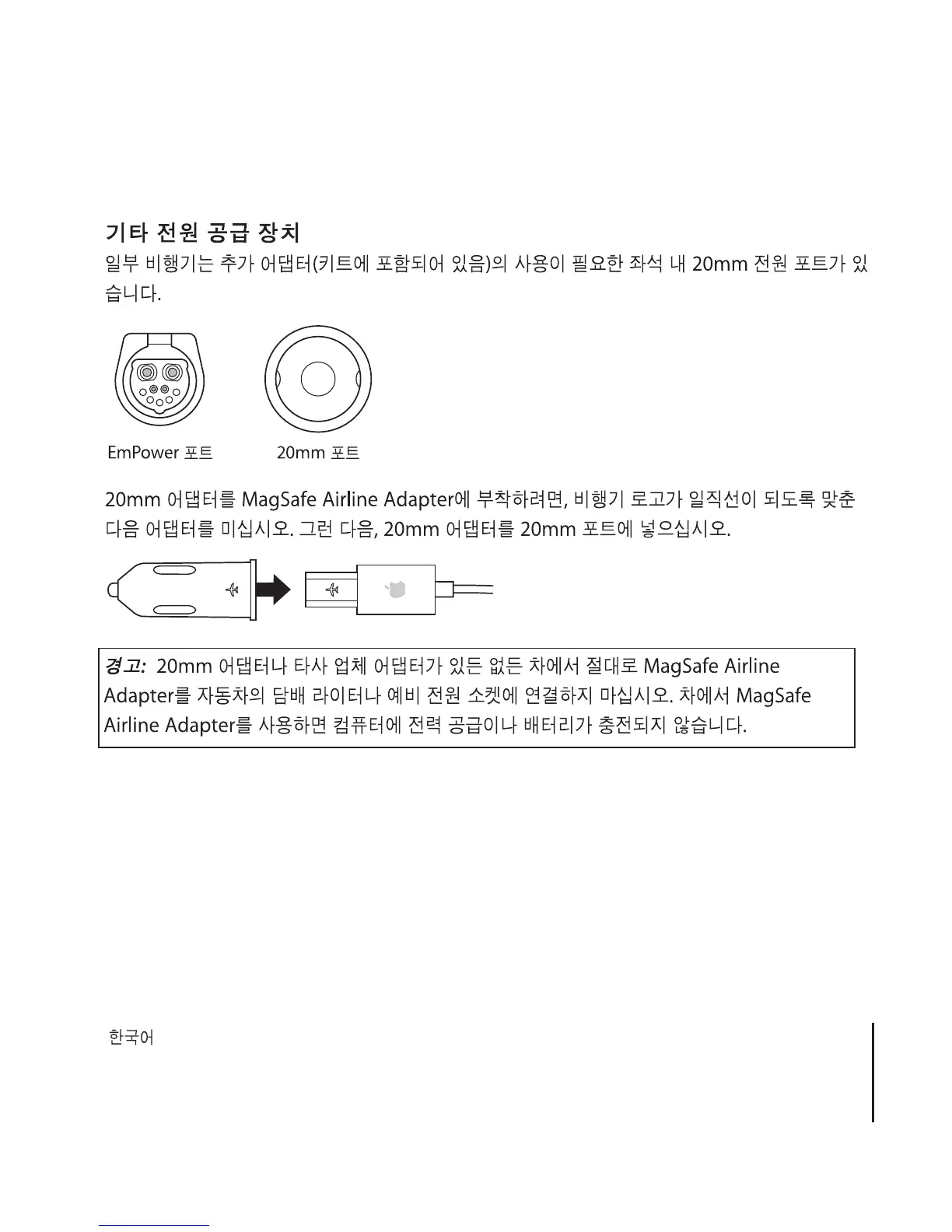 기타 전원 공급 장치

일부 비행기는 추가 어댑터(키트에 포함되어 있음)의 사용이 필요한 좌석 내 20mm 전원 포트가 있습니다.

EmPower 포트

20mm 포트

20mm 어댑터를 MagSafe Airline Adapter에 부착하려면, 비행기 로고가 일직선이 되도록 맞춘 다음 어댑터를 미십시오. 그런 다음, 20mm 어댑터를 20mm 포트에 넣으십시오.

경고: 20mm 어댑터나 타사 업체 어댑터가 있든 없든 차에서 절대로 MagSafe Airline Adapter를 자동차의 담배 라이터나 예비 전원 소켓에 연결하지 마십시오. 차에서 MagSafe Airline Adapter를 사용하면 컴퓨터에 전력 공급이나 배터리가 충전되지 않습니다.

한국어