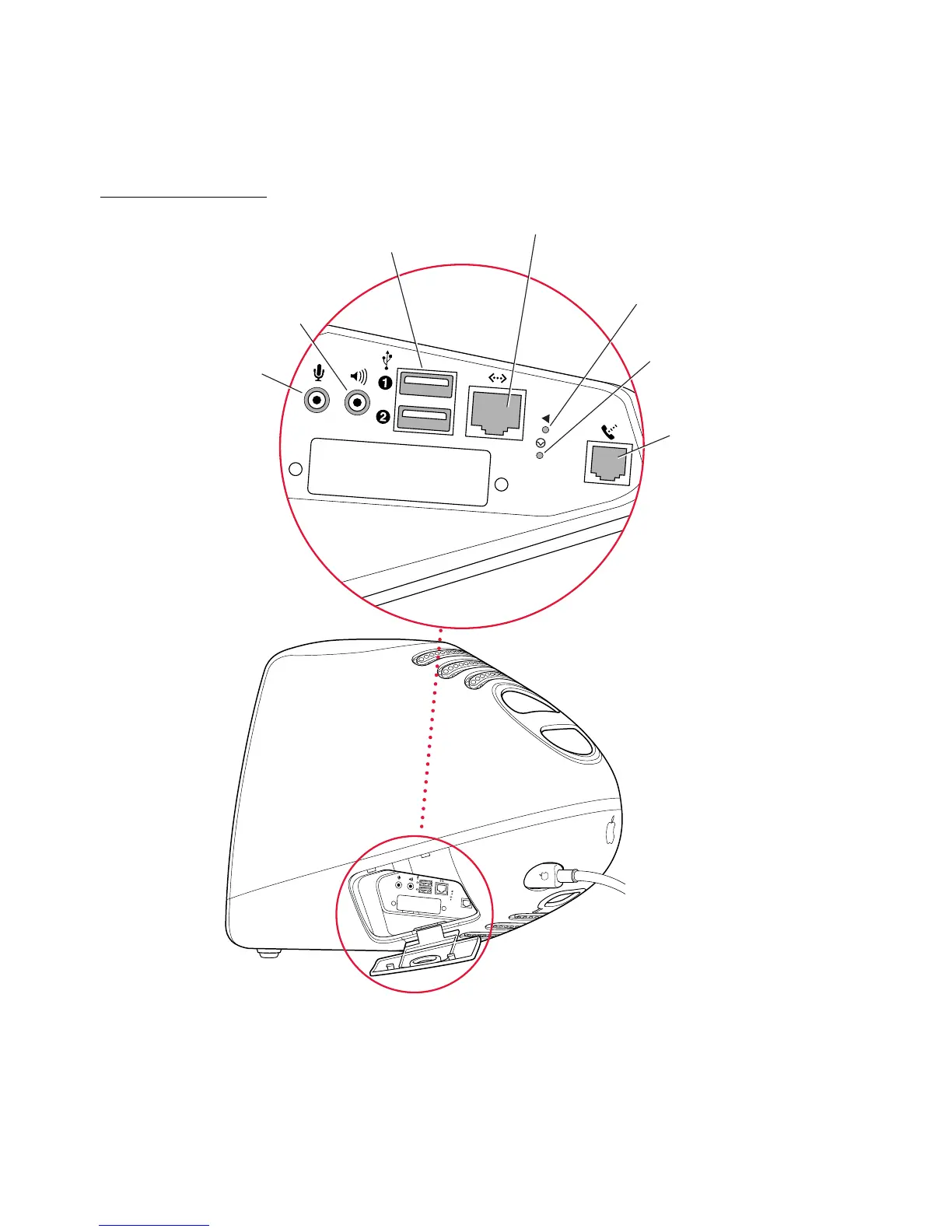 1
2