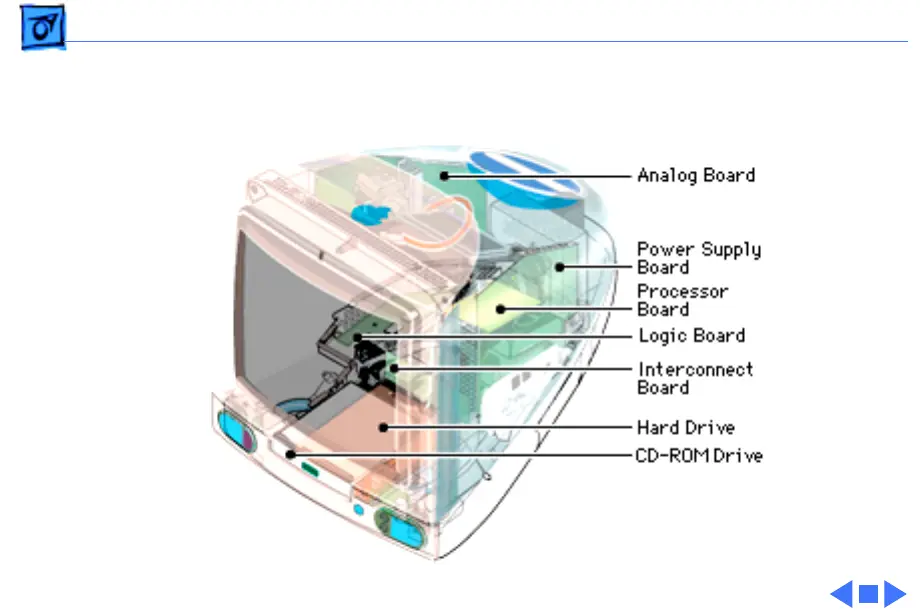 Analog Board

Power Supply Board

Processor Board

Logic Board

Interconnect Board

Hard Drive

CD-ROM Drive