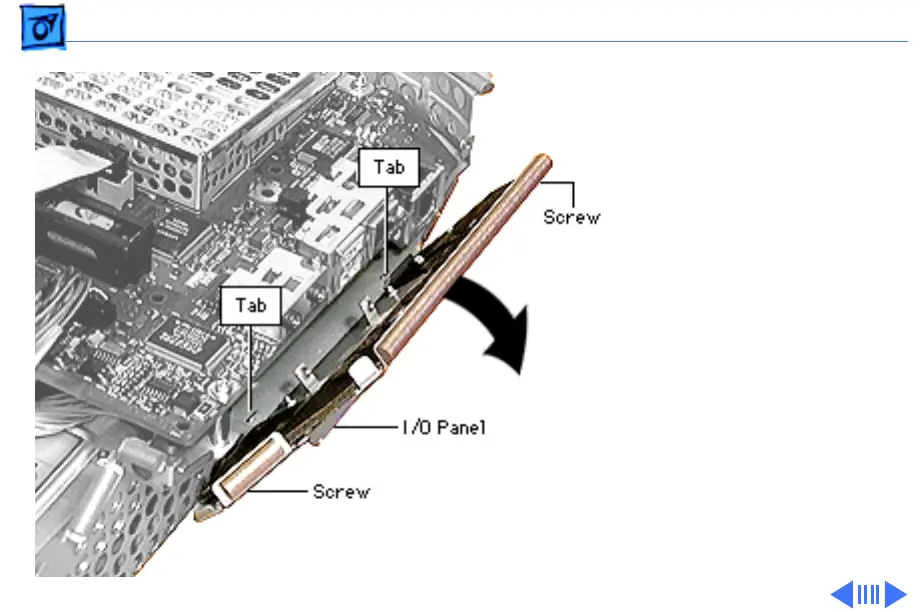 Tab
Screw
Tab
I/O Panel
Screw