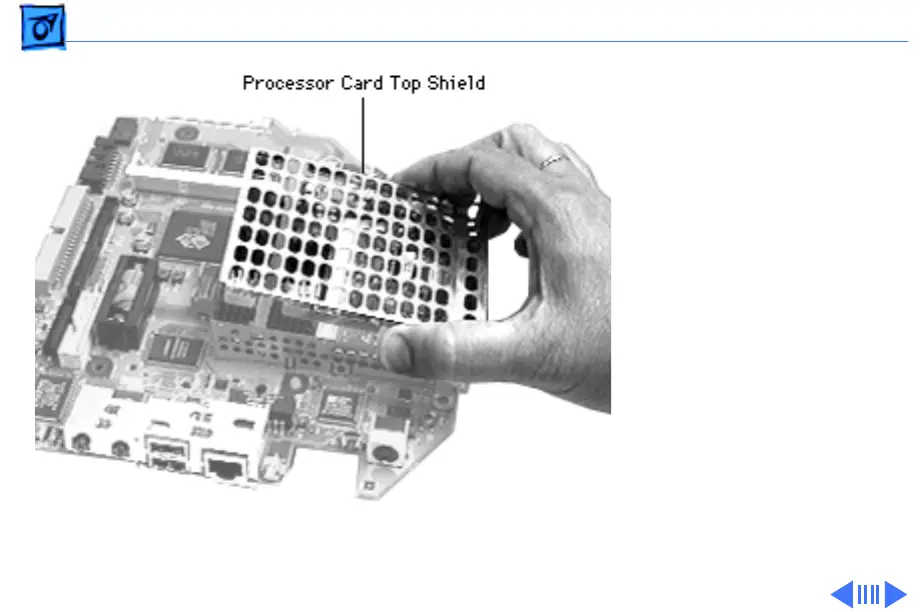 Processor Card Top Shield