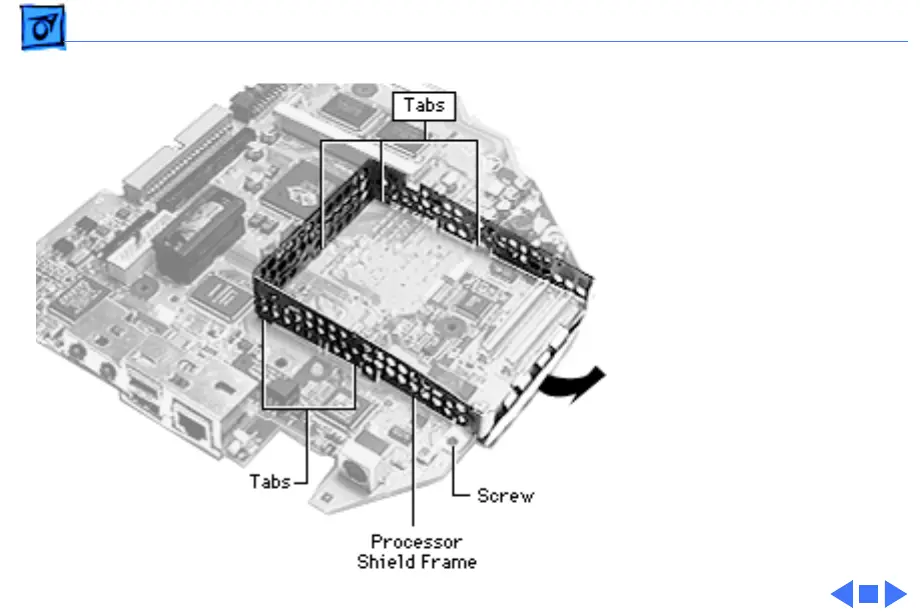 Tabs

Tabs

Screw

Processor Shield Frame