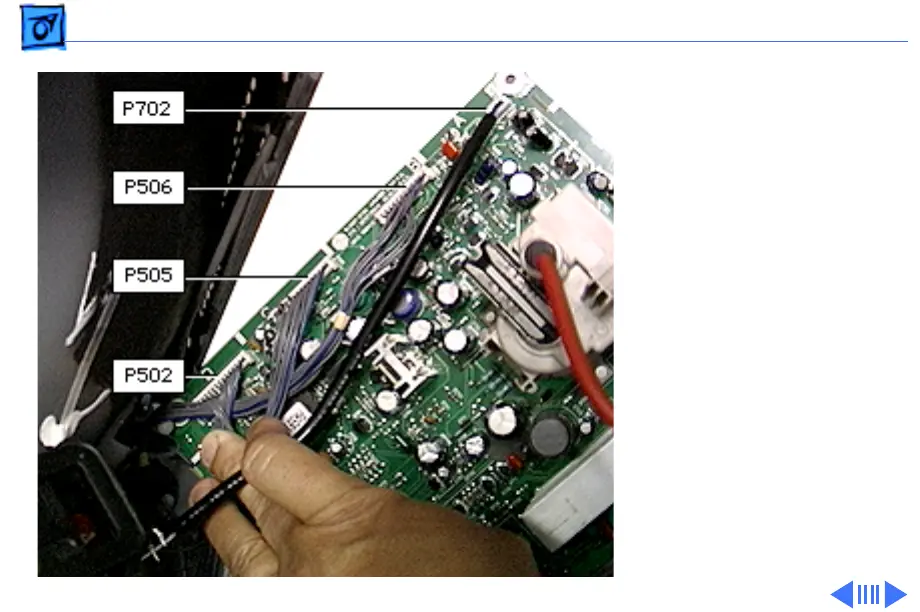 P702

P506

P505

P502