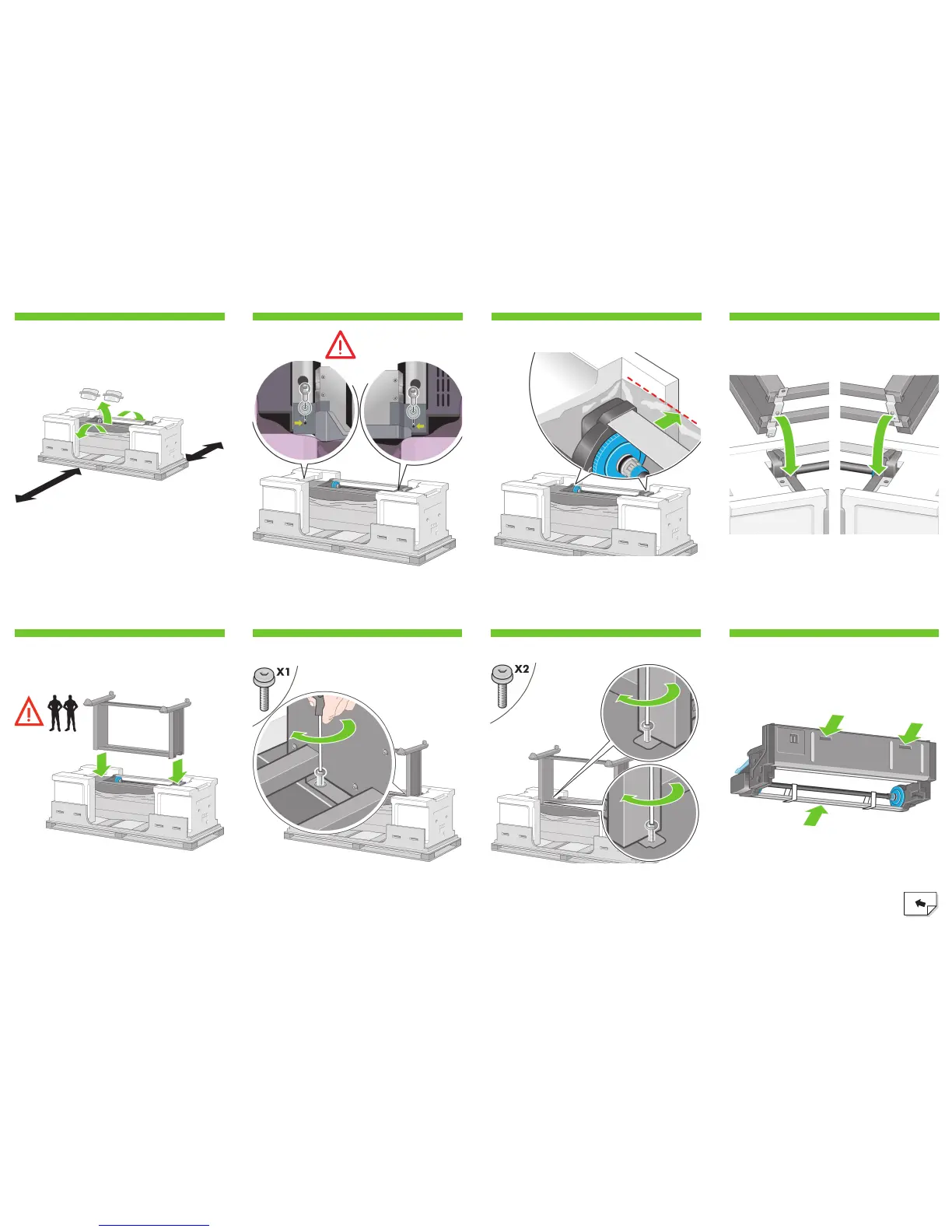 X1

X2