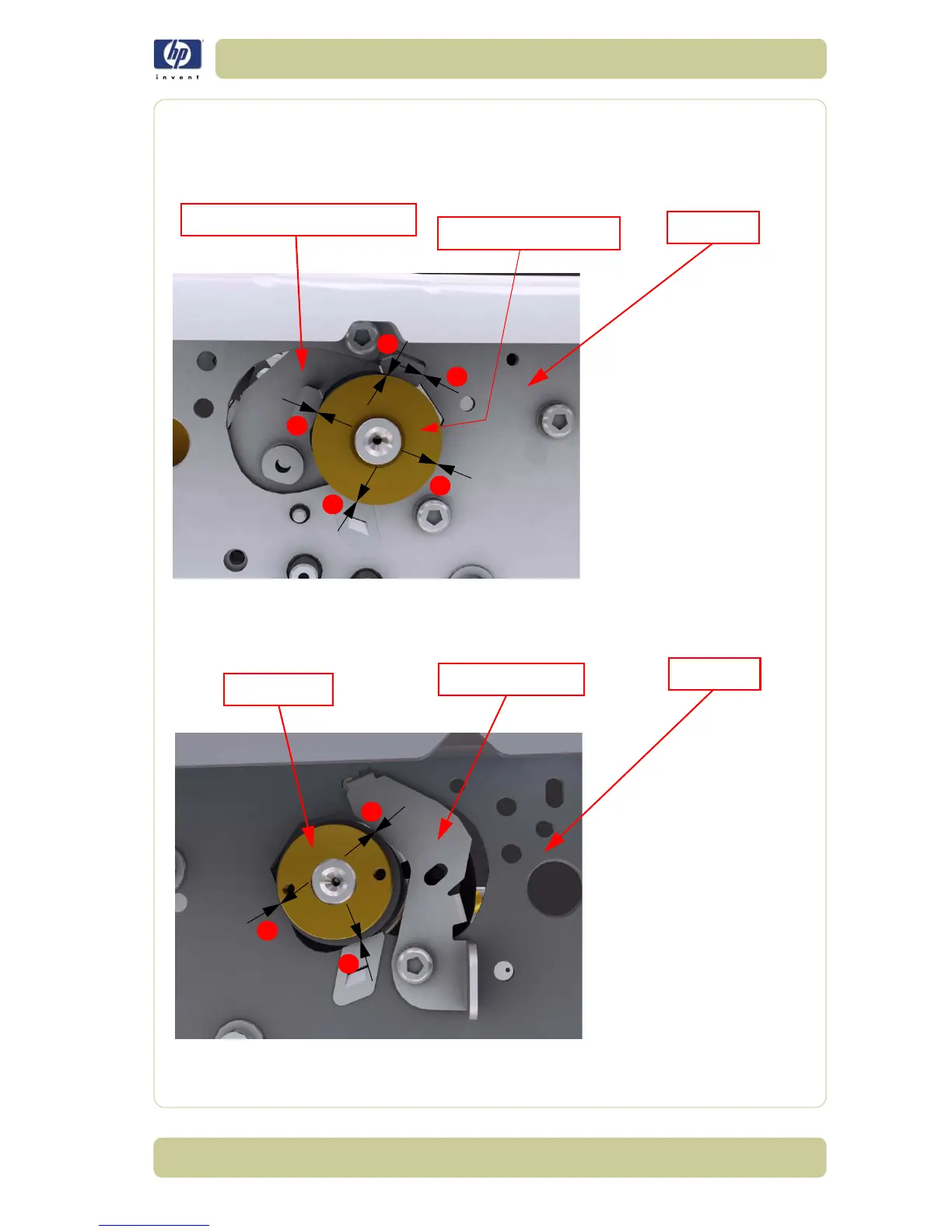 hp
invent