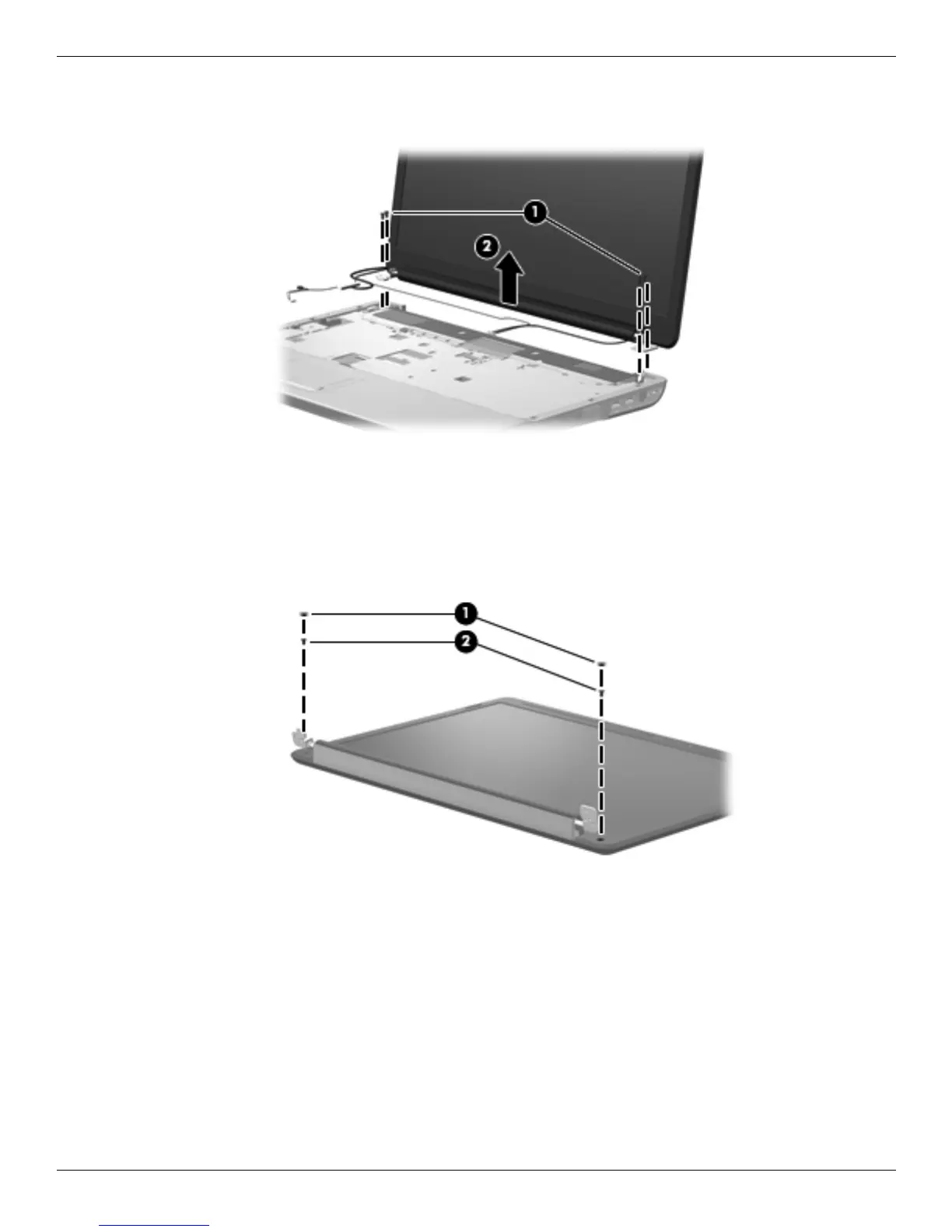 1

2

1

2