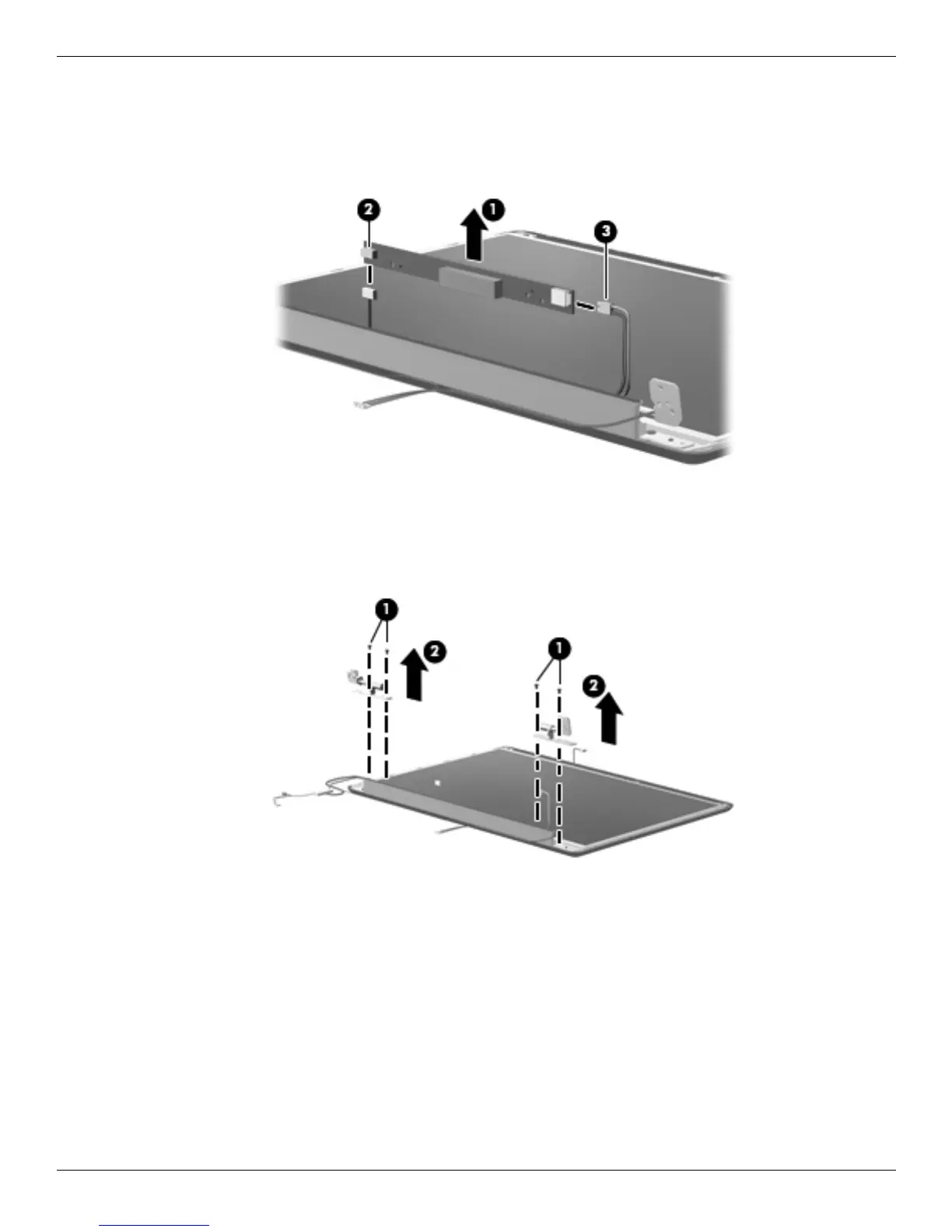 2
1
3

1
2
1
2