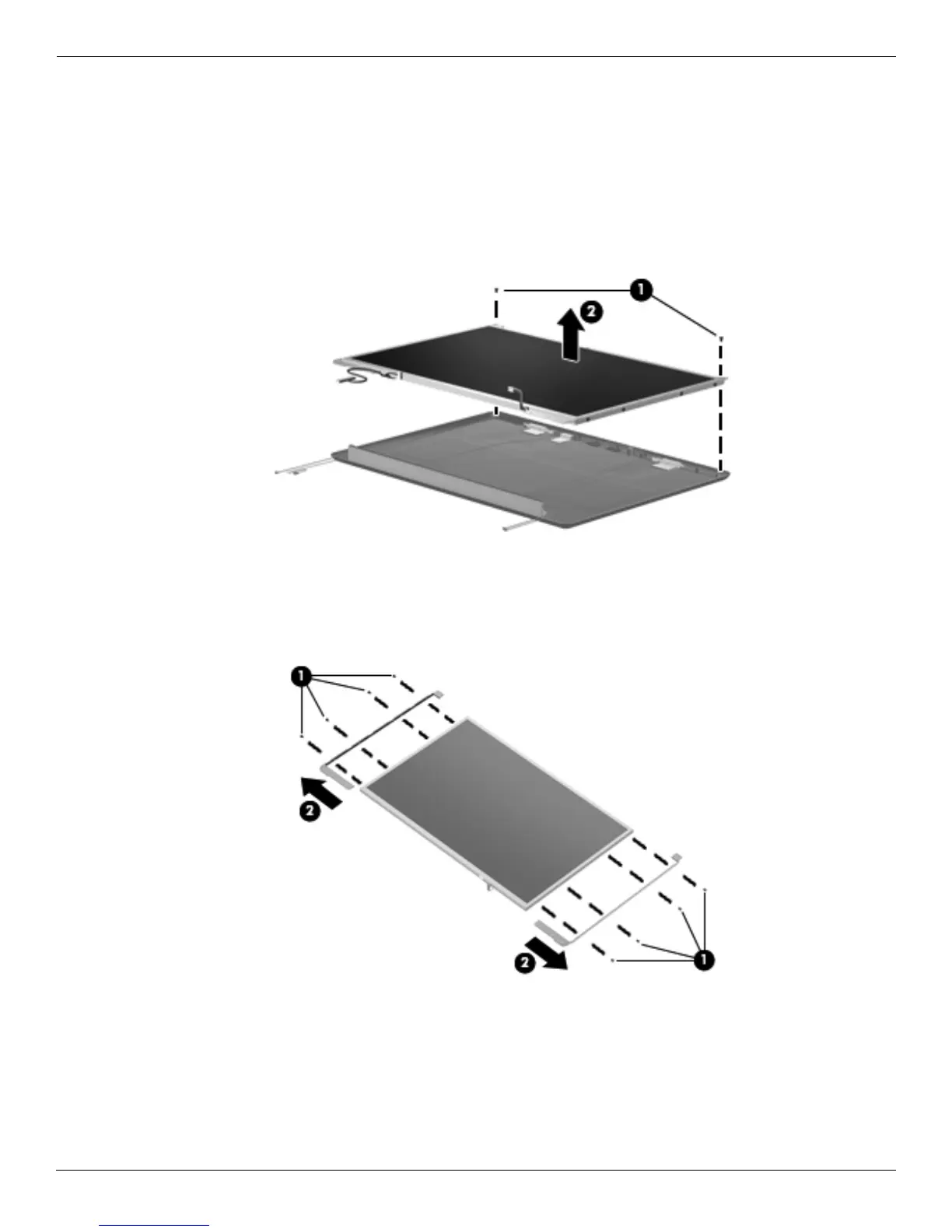 1
2
1
2
2
1