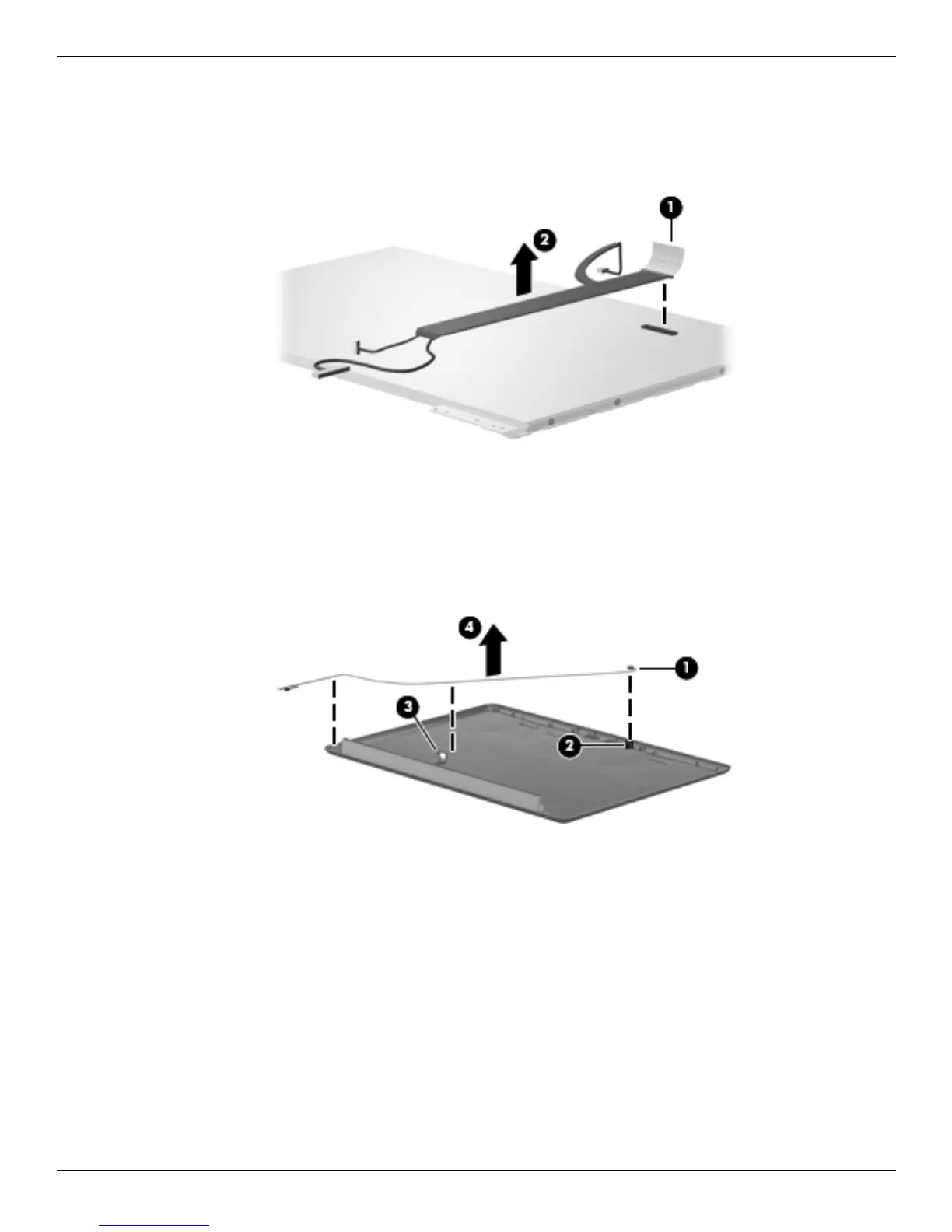 1
2

4
1
3
2