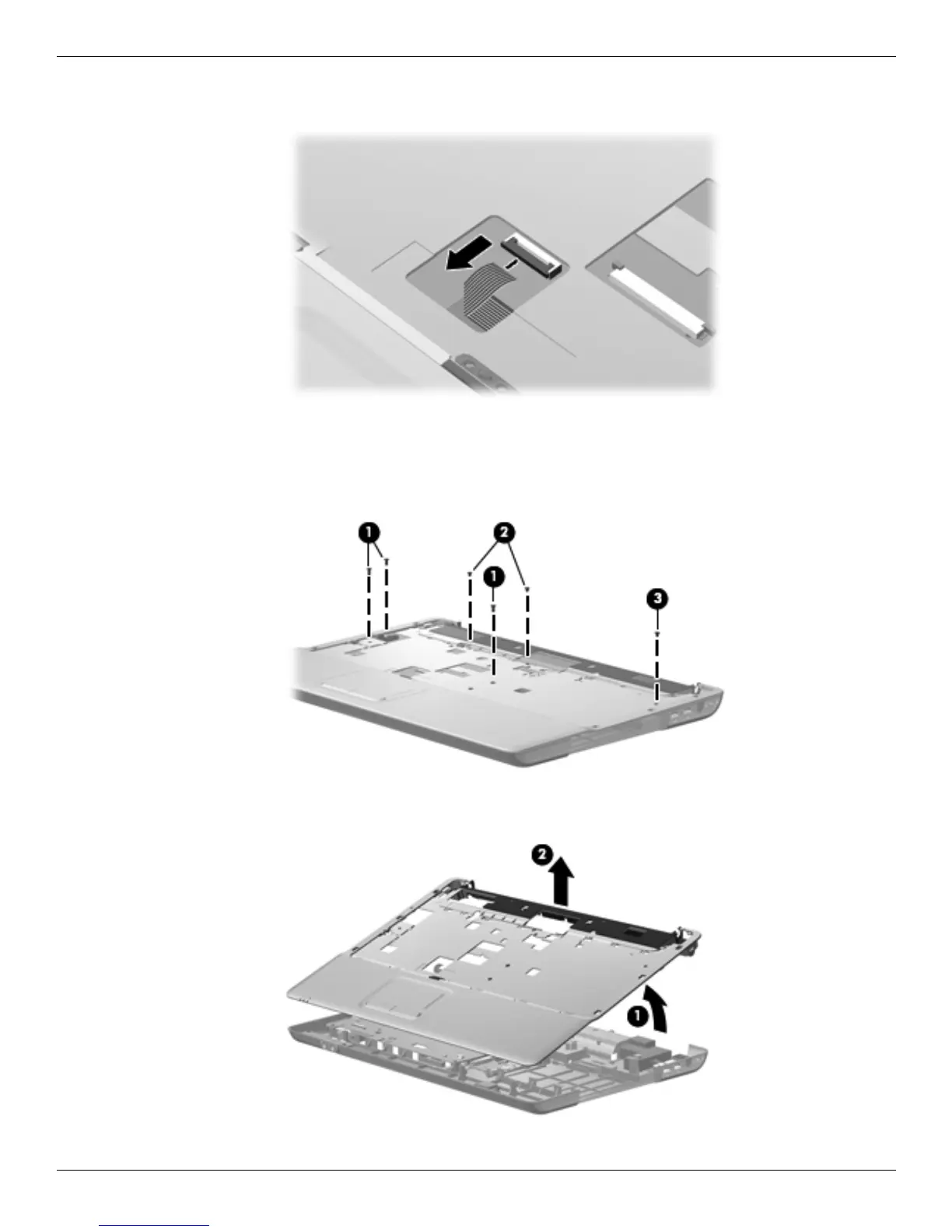 1
2
1
3
2
1