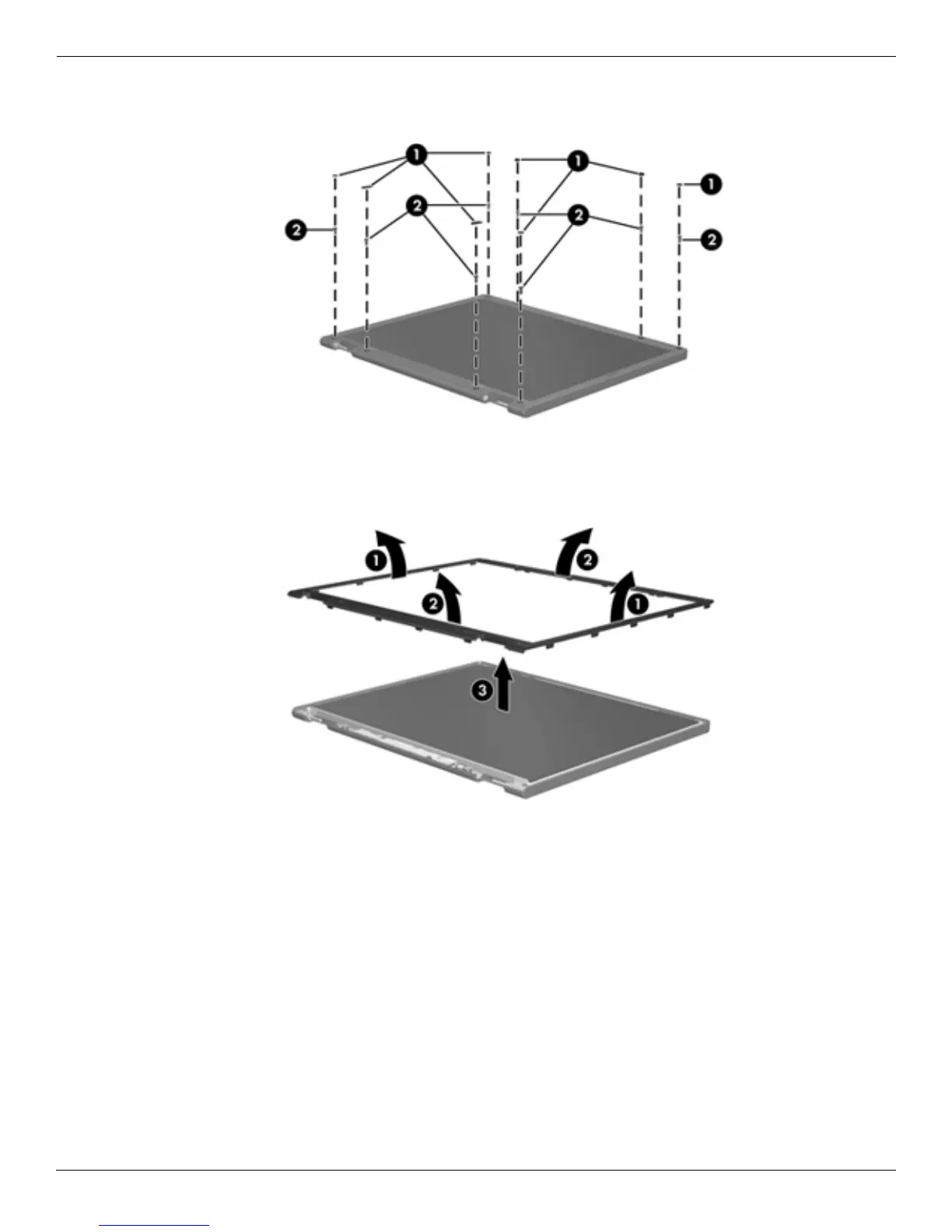 1
1
1
2
2
2
2

1
2
2
1
3