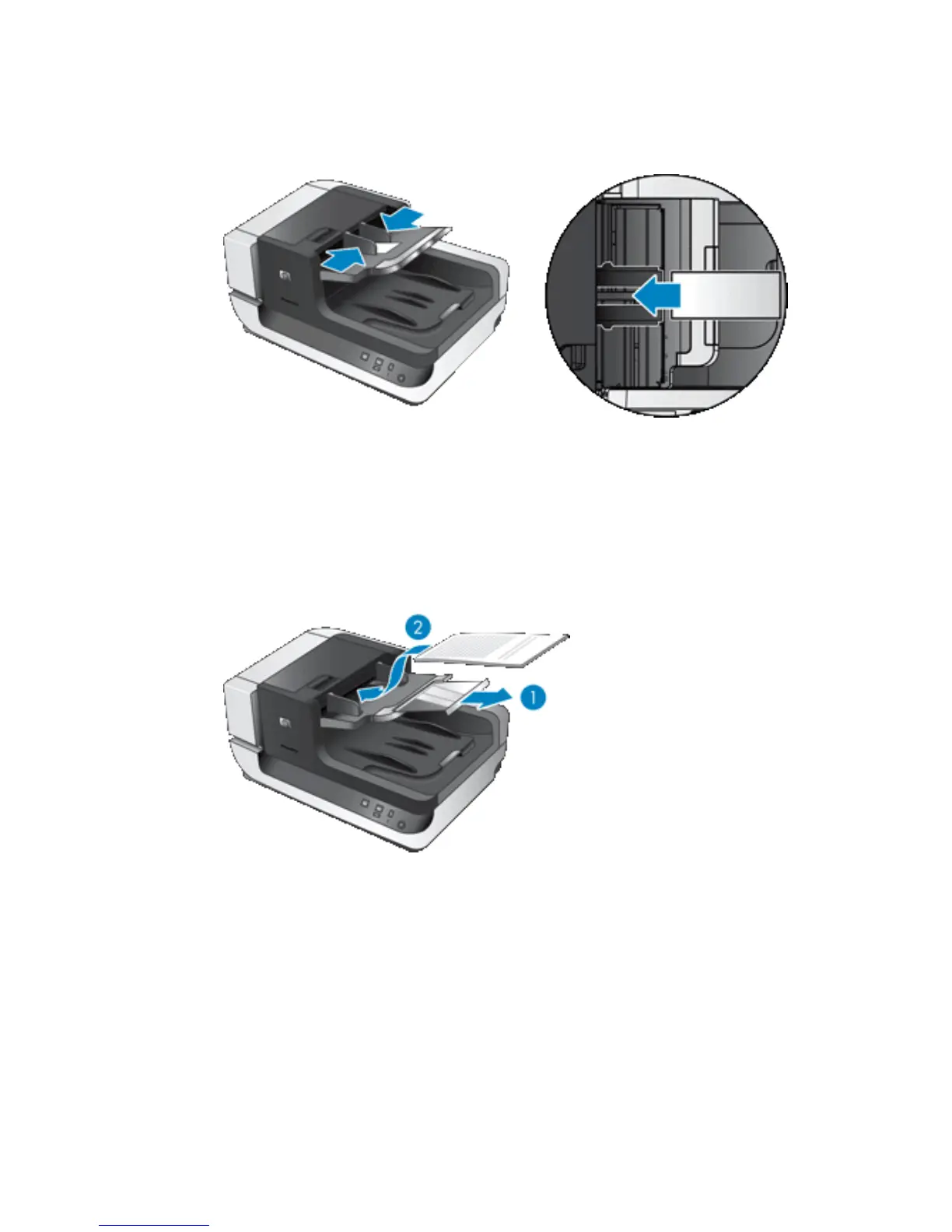 2
1