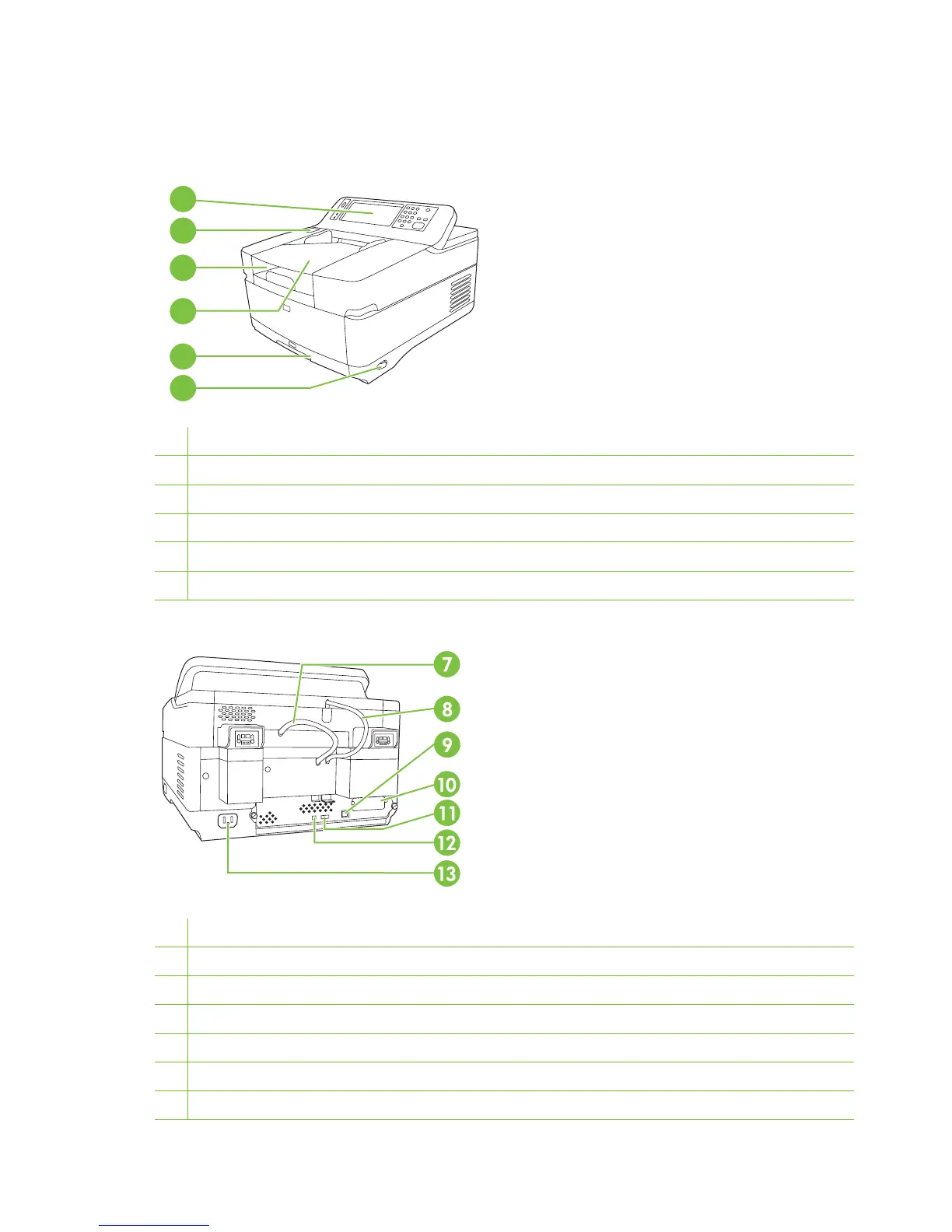 7

8

9

10

11

12

13