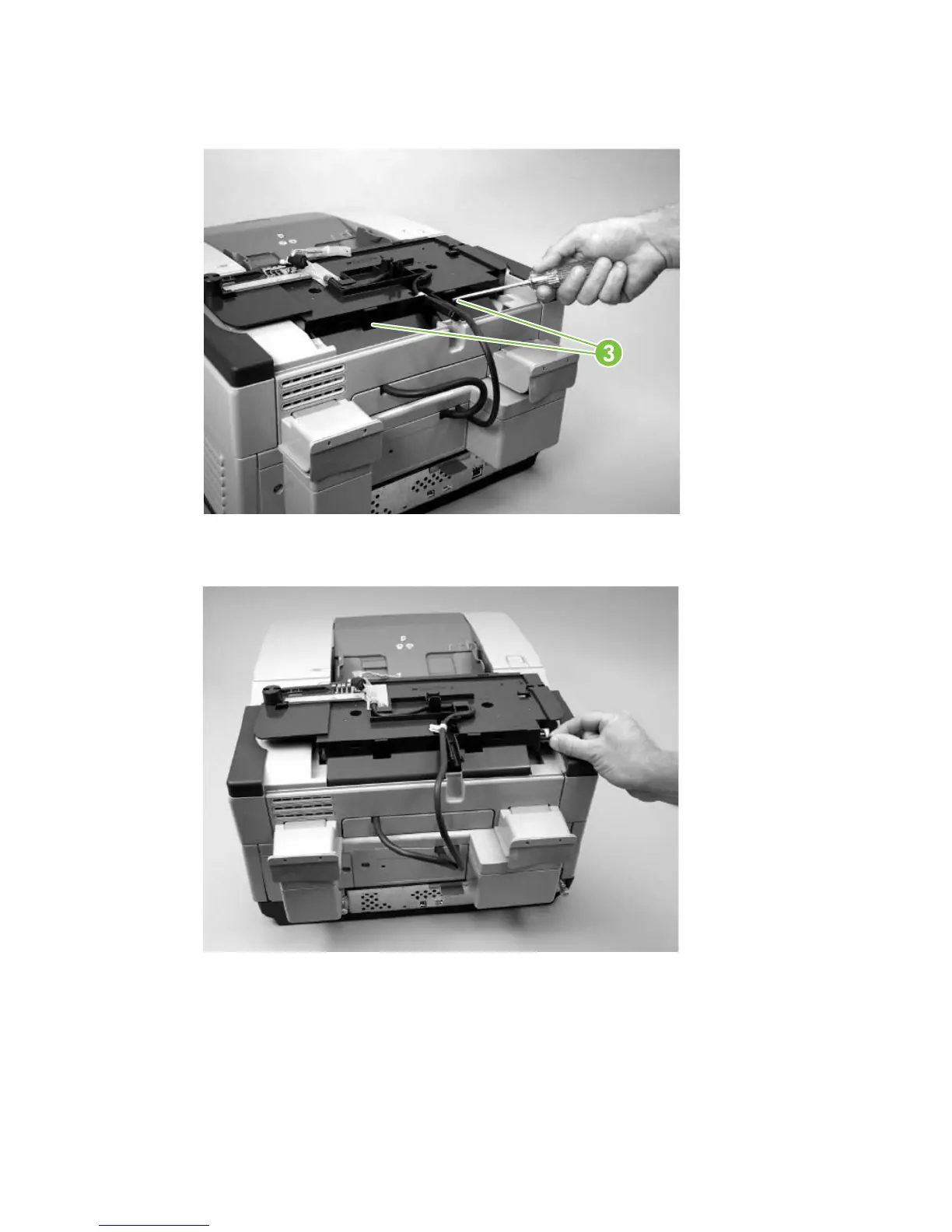 3