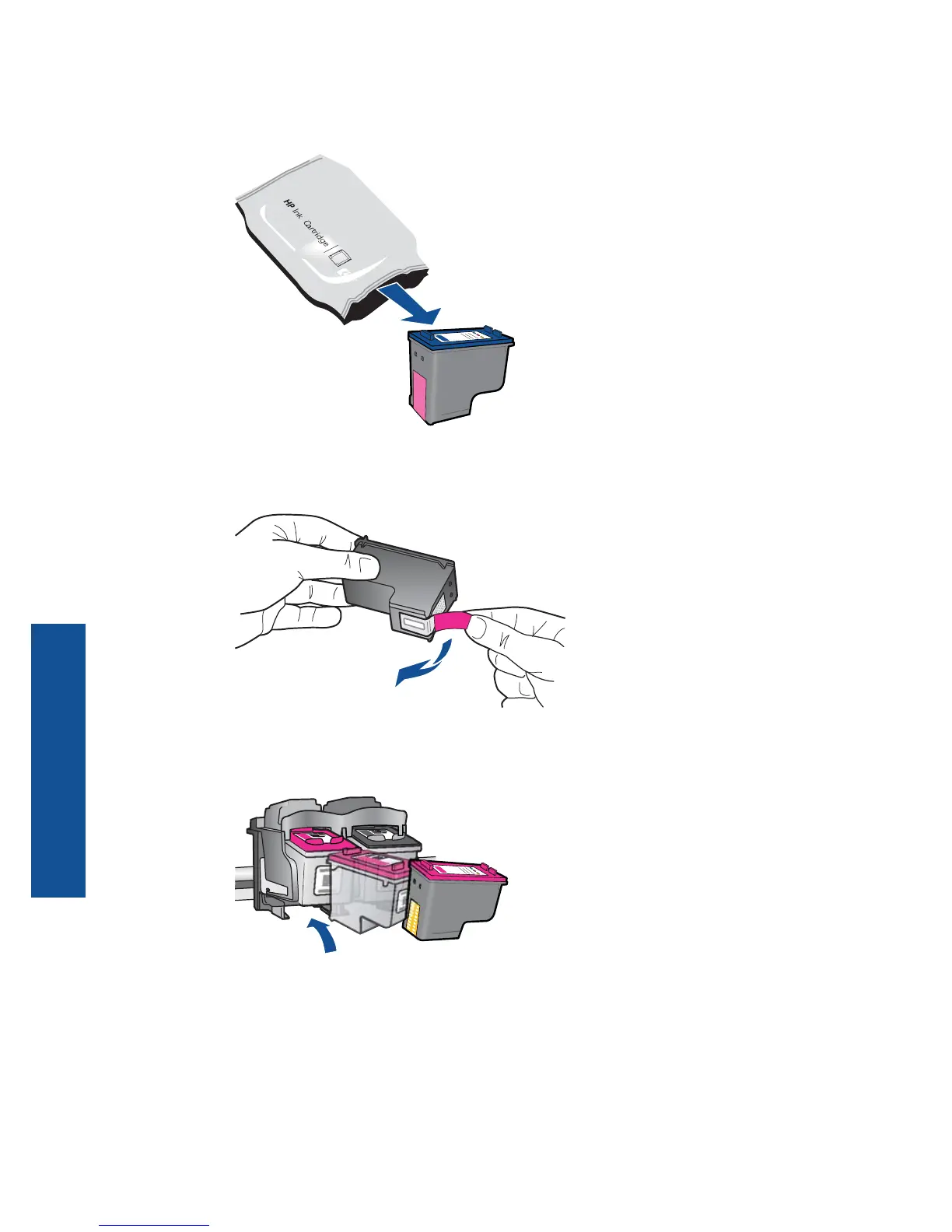 HP Ink Cartridge